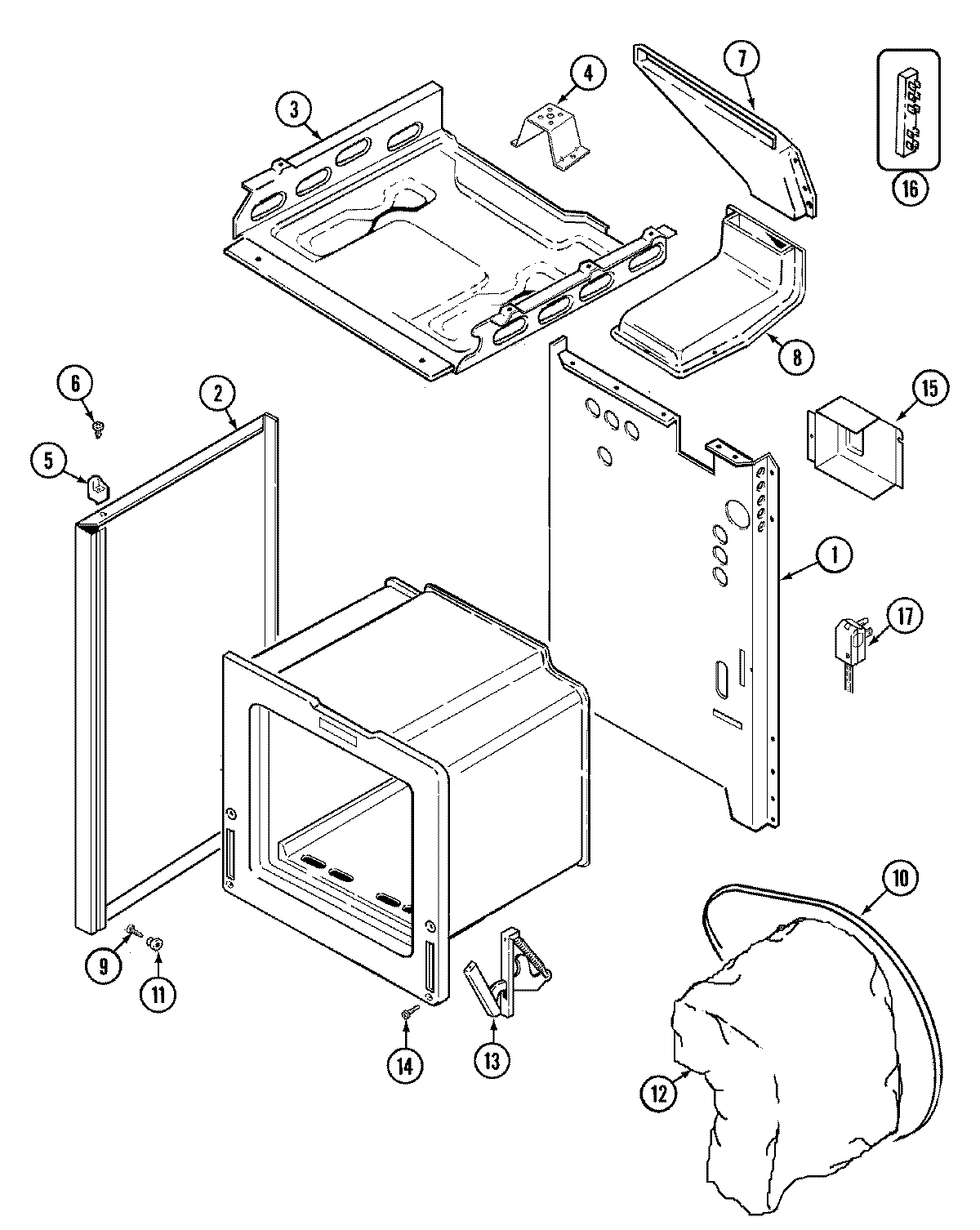 3
4
7
16
8
6
2
5
15
1
17
10
9
11
14
13
12