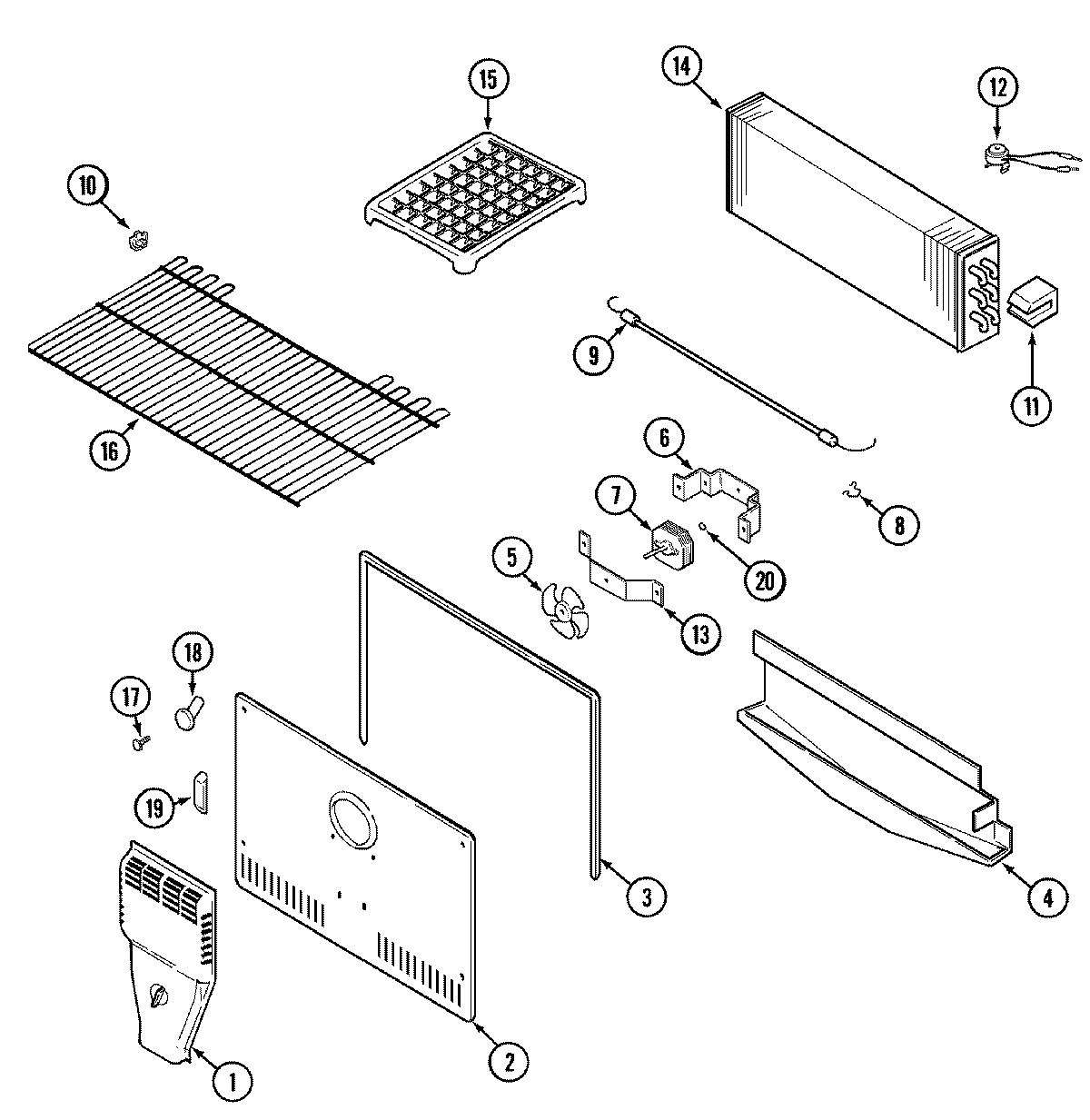 15
14
12
10
9
11
16
6
7
8
5
20
13
18
17
19
3
4
2
1