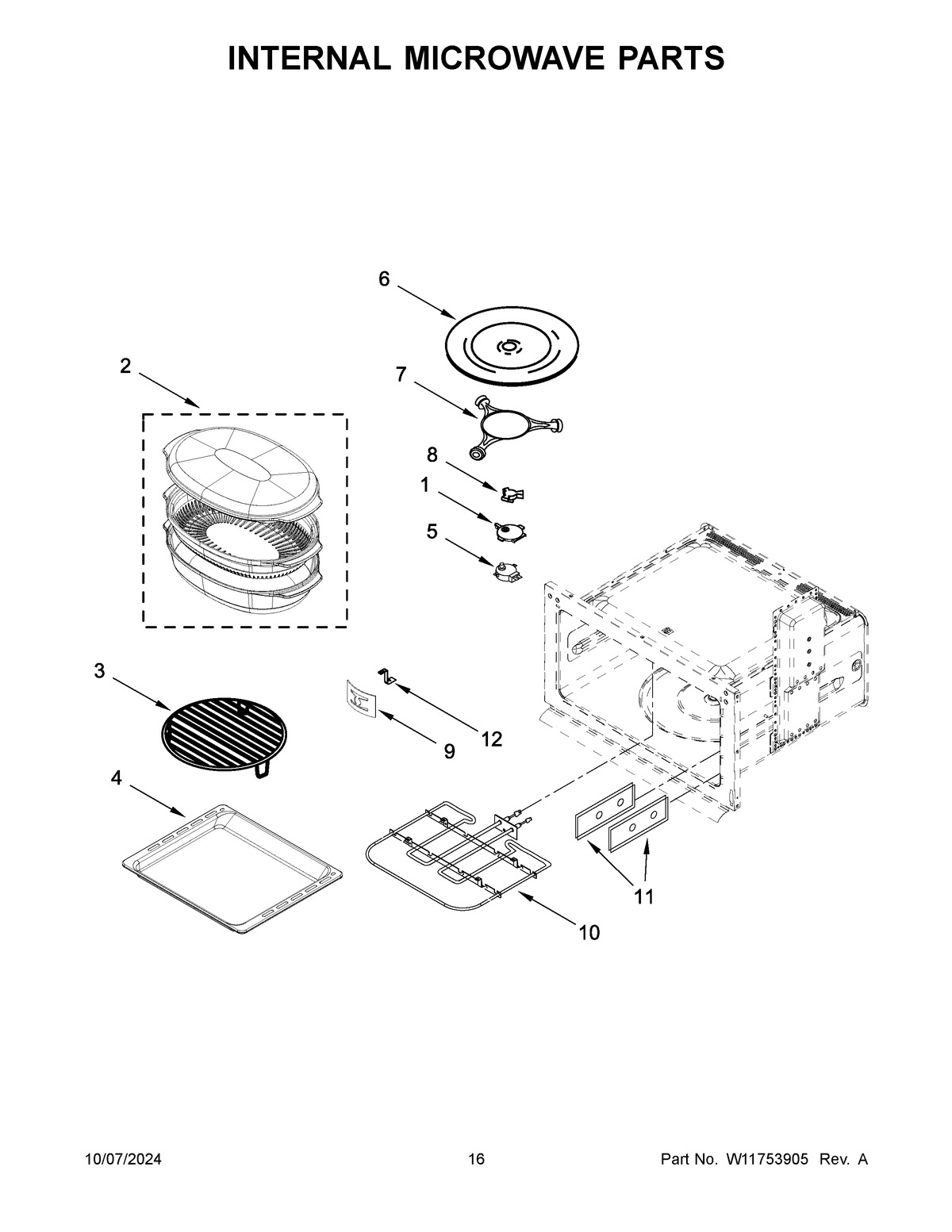 INTERNAL MICROWAVE PARTS

6

2

7

8

1

5

3

12

9

4

11

10

10/07/2024

16

Part No. W11753905 Rev. A