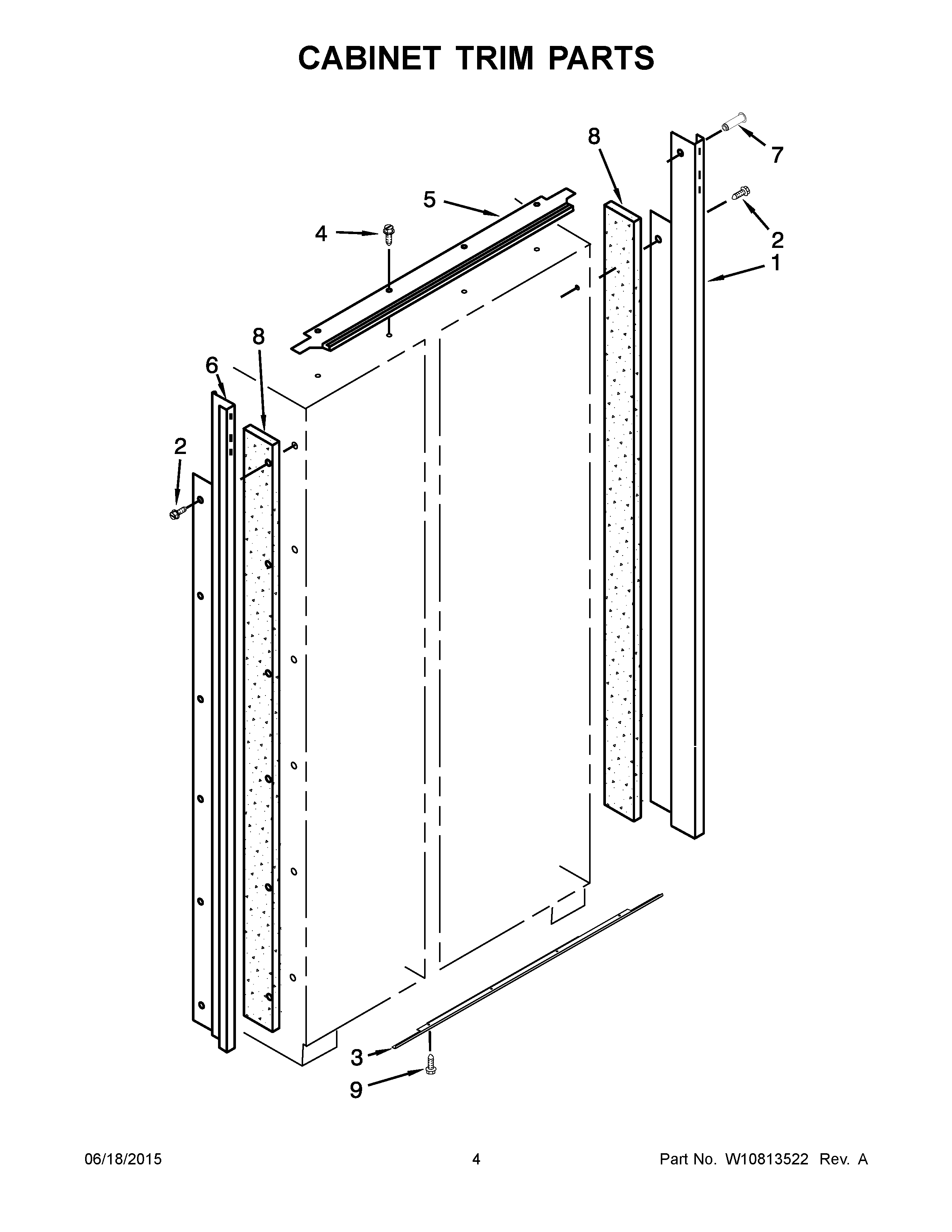 CABINET TRIM PARTS

8
7
5
4
2
1
8
6
2
3
9

06/18/2015
4
Part No. W10813522 Rev. A