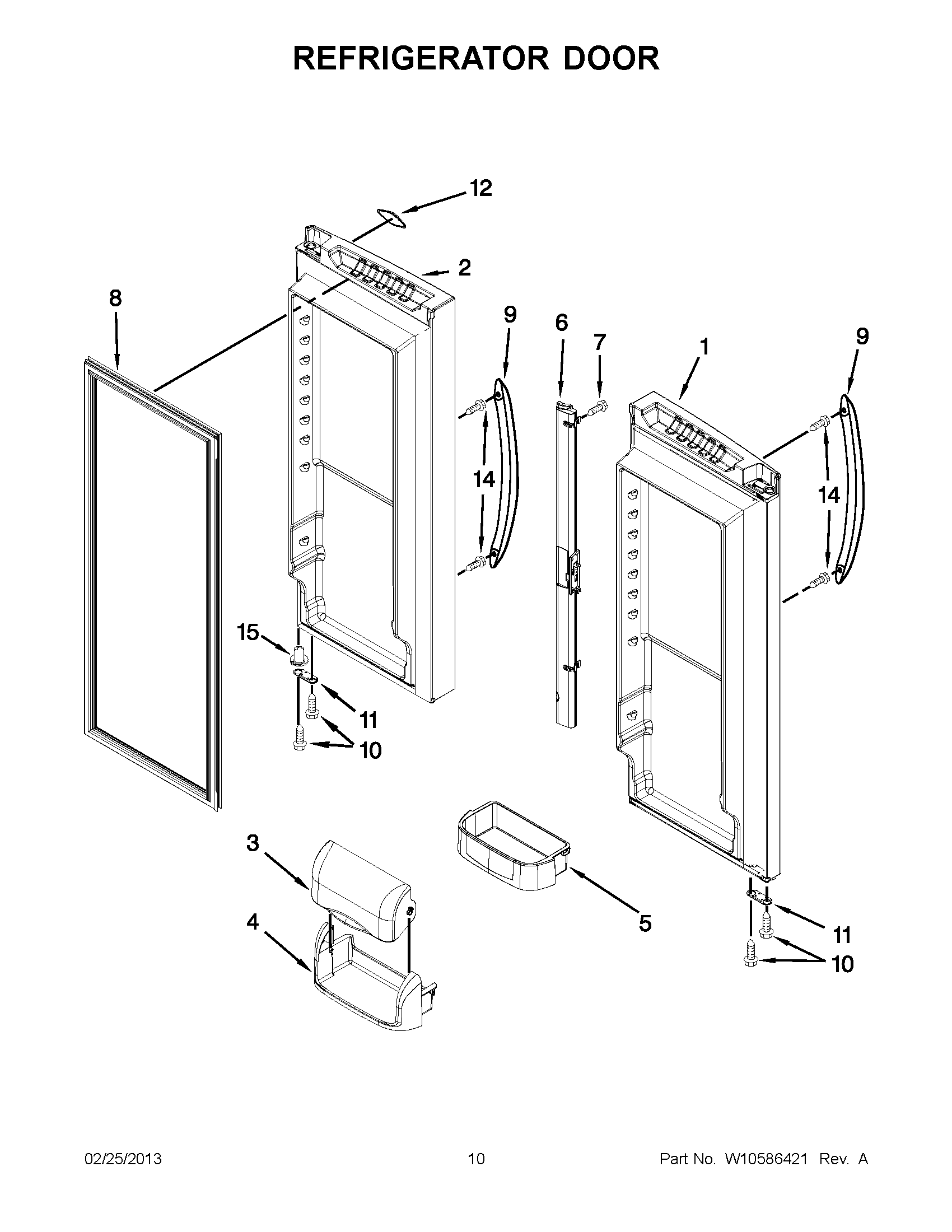 REFRIGERATOR DOOR

12
2
8
9
6
7
1
9
14
14
15
11
10
3
4
5
11
10

02/25/2013 10 Part No. W10586421 Rev. A