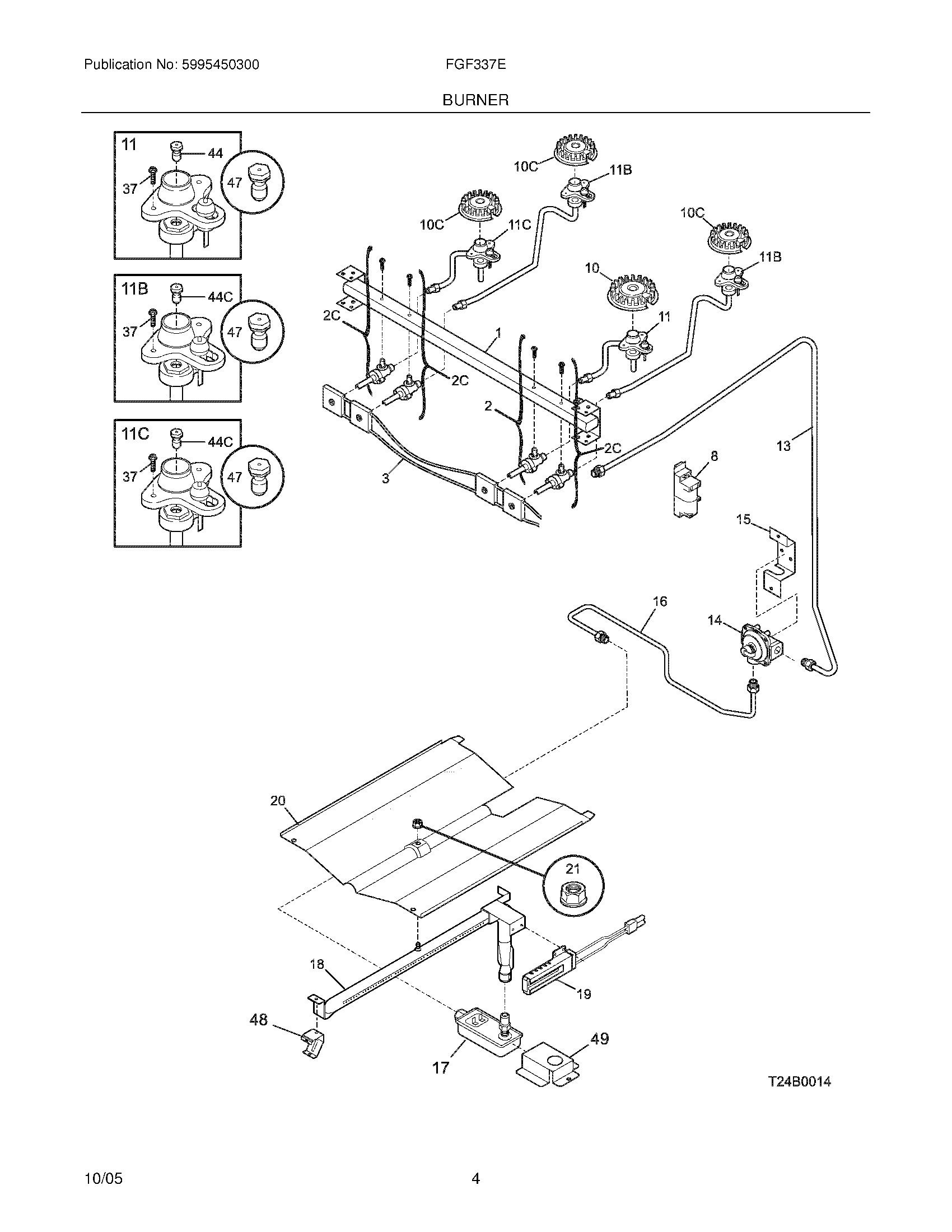 Publication No: 5995450300

FGF337E

BURNER

11
44
37
47

11B
44C
37
47

11C
44C
37
47

10C
11B
10C
11C
10C
11B
10
11
2C
1
2C
2
2C
3
8
13
15
16
14
20
21
18
19
48
17
49

T24B0014

10/05

4