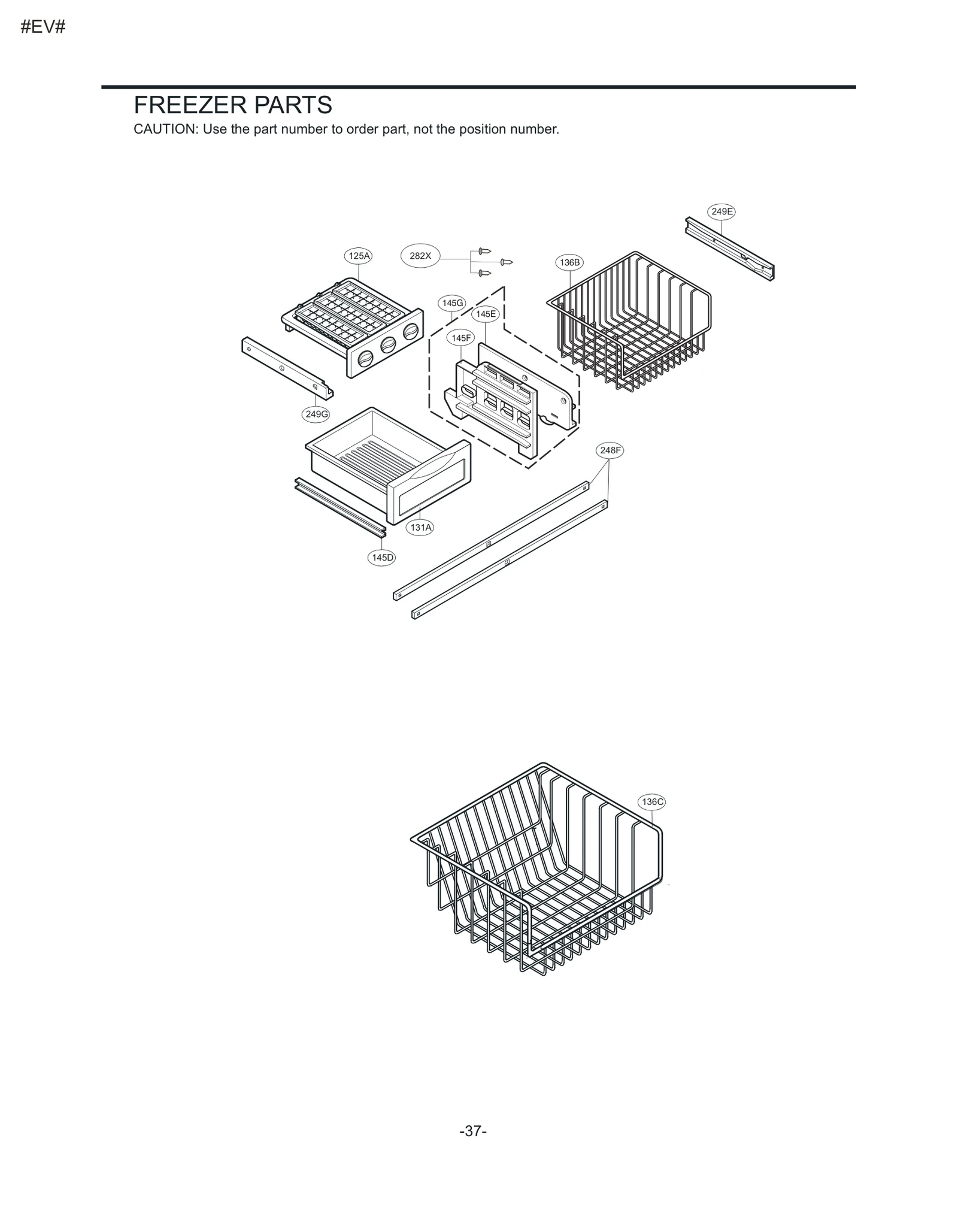 #EV#

FREEZER PARTS

CAUTION: Use the part number to order part, not the position number.

249E

125A

282X

136B

145G

145E

145F

249G

248F

131A

145D

136C

-37-