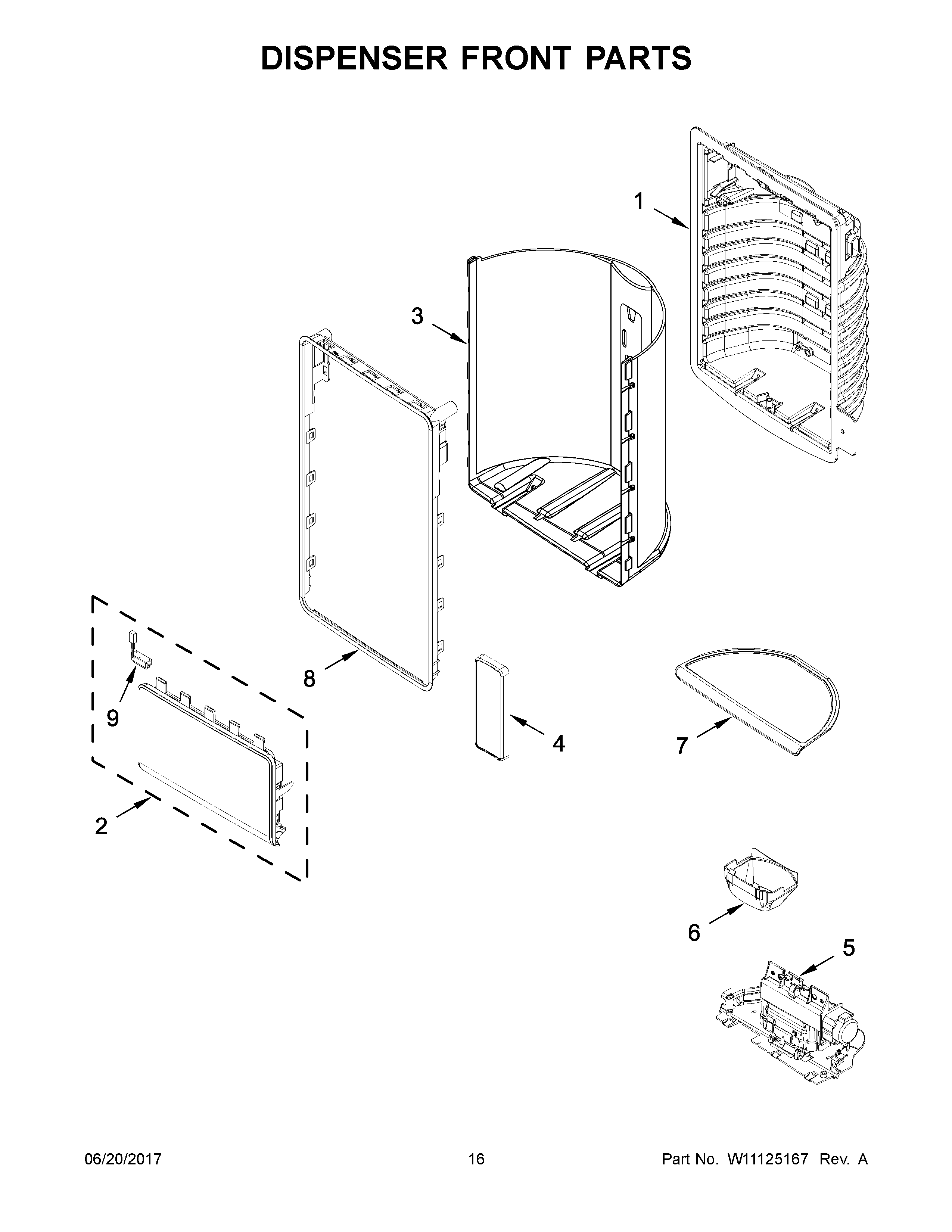 DISPENSER FRONT PARTS

1

3

8

9

4

7

2

6

5

06/20/2017

16

Part No. W11125167 Rev. A