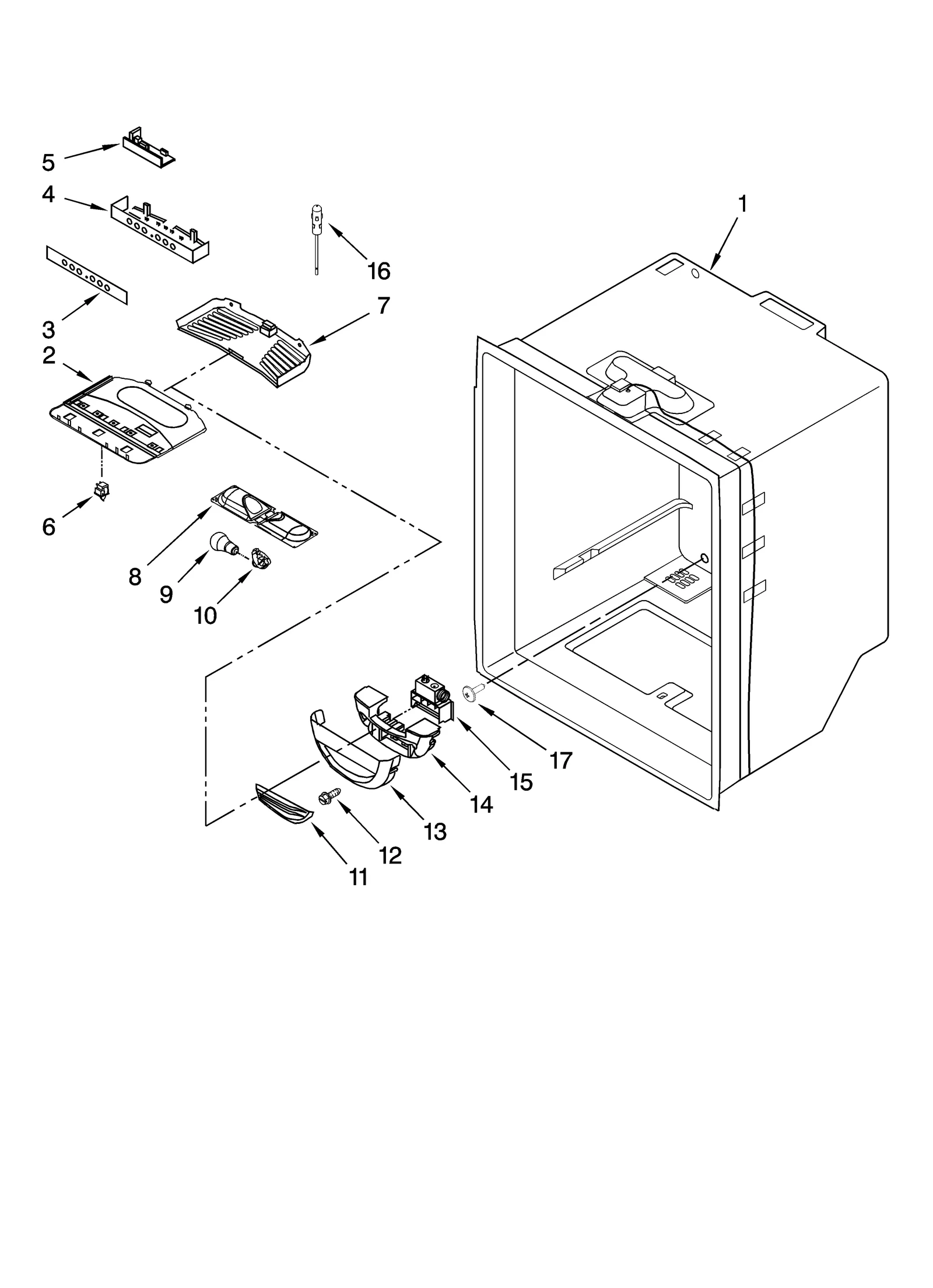 5
4
1
16
3
7
2
6
8
9
10
17
15
14
13
12
11