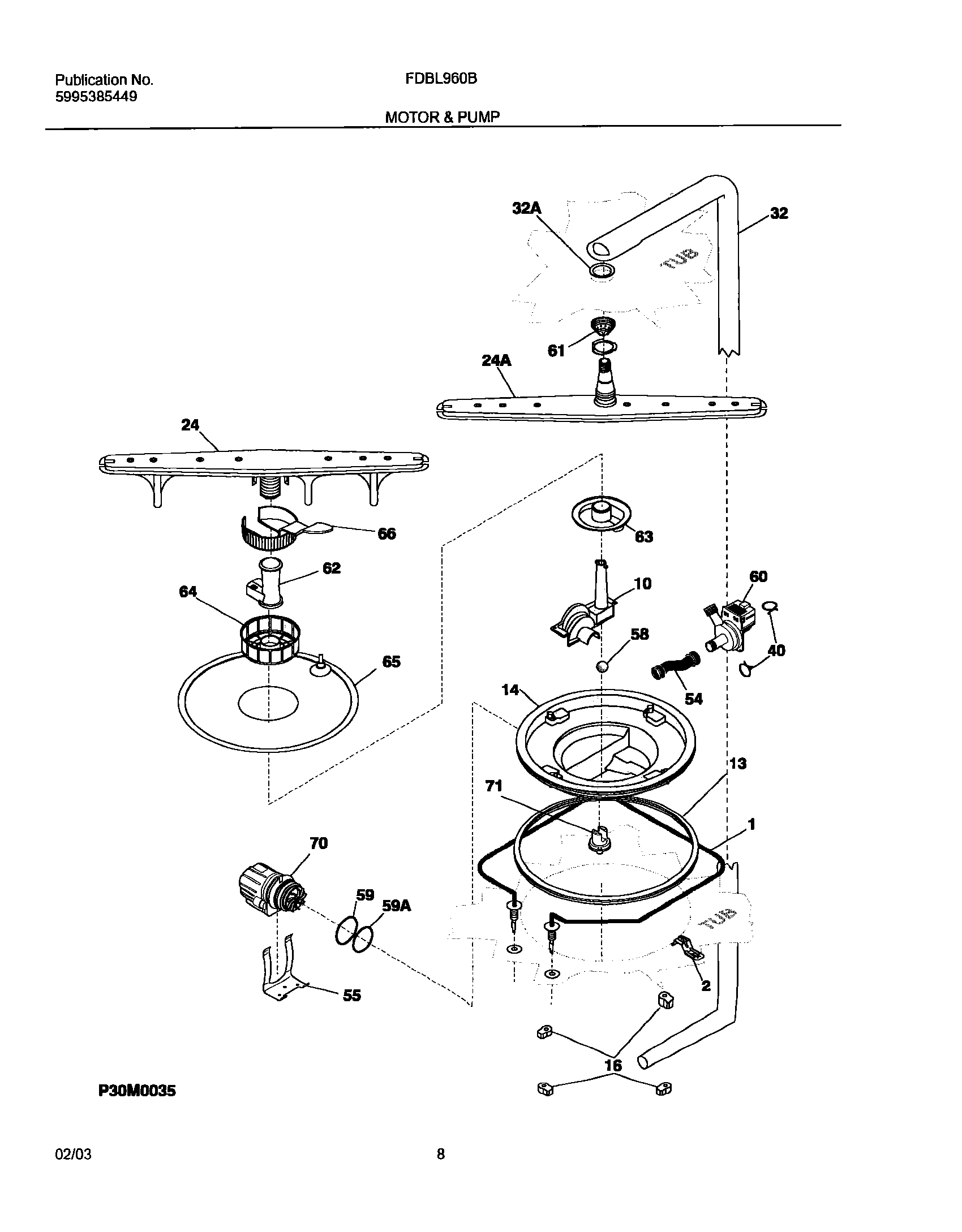 Publication No.
5995385449

FDBL960B

MOTOR & PUMP

32A
32
TUB
61
24A
24
66
63
62
10
60
64
58
40
65
54
14
13
71
1
70
59
59A
TUB
2
55
16

P30M0035

02/03

8