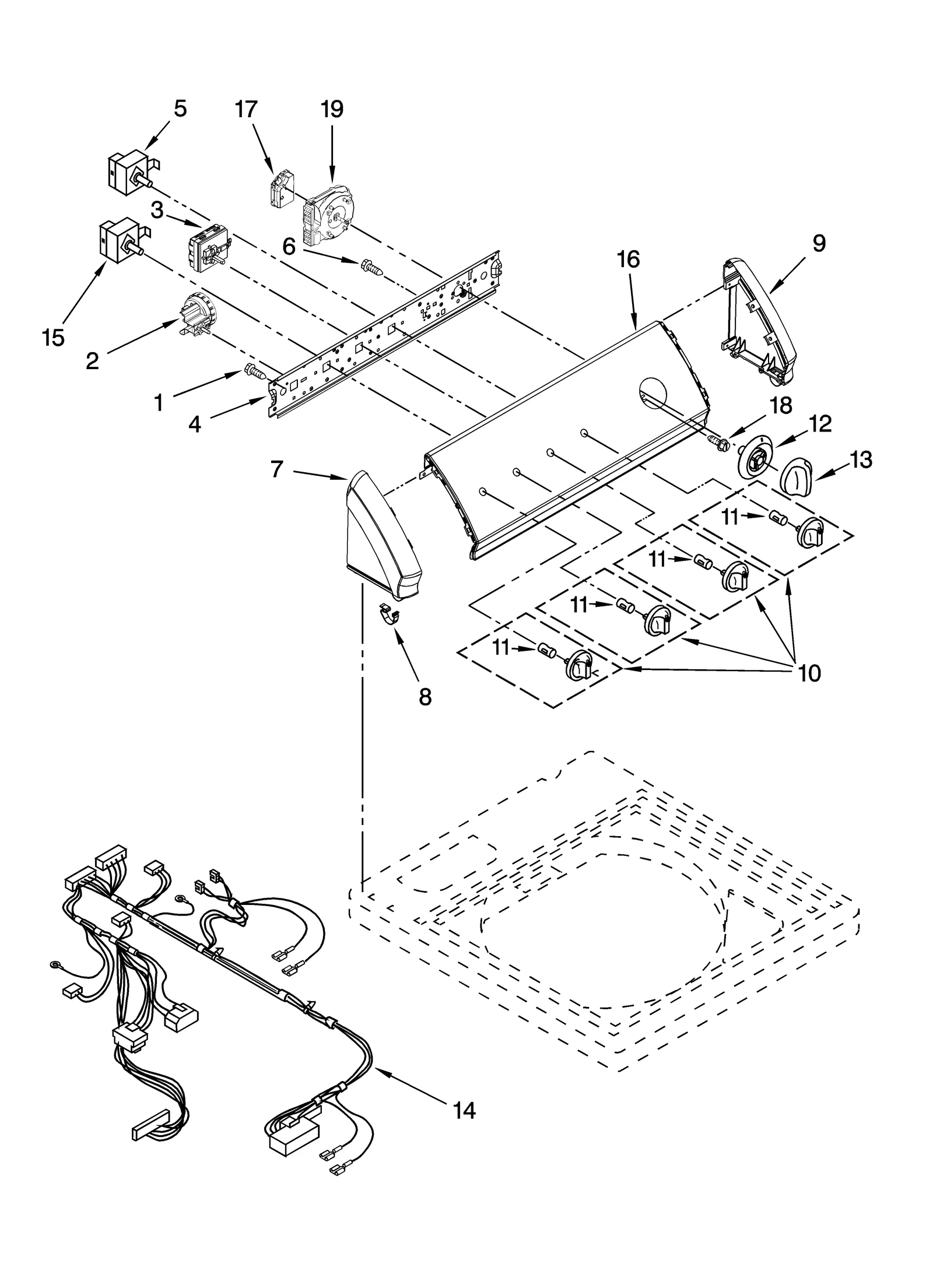 5
17
19
3
6
16
9
15
2
1
4
18
12
7
13
11
11
11
11
10
8
14