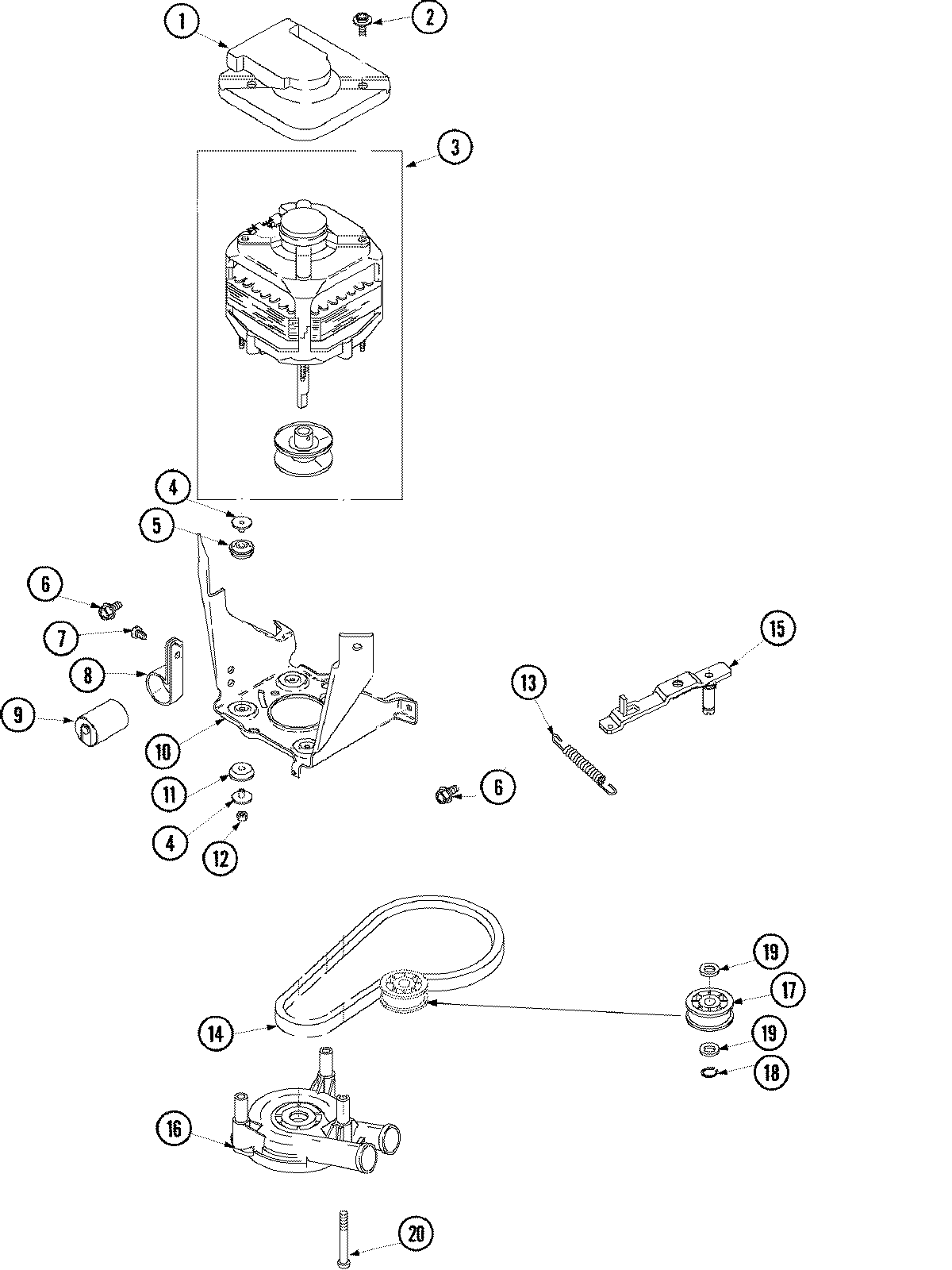 1
2
3
4
5
6
7
8
9
10
11
4
12
6
13
15
14
19
17
19
18
16
20