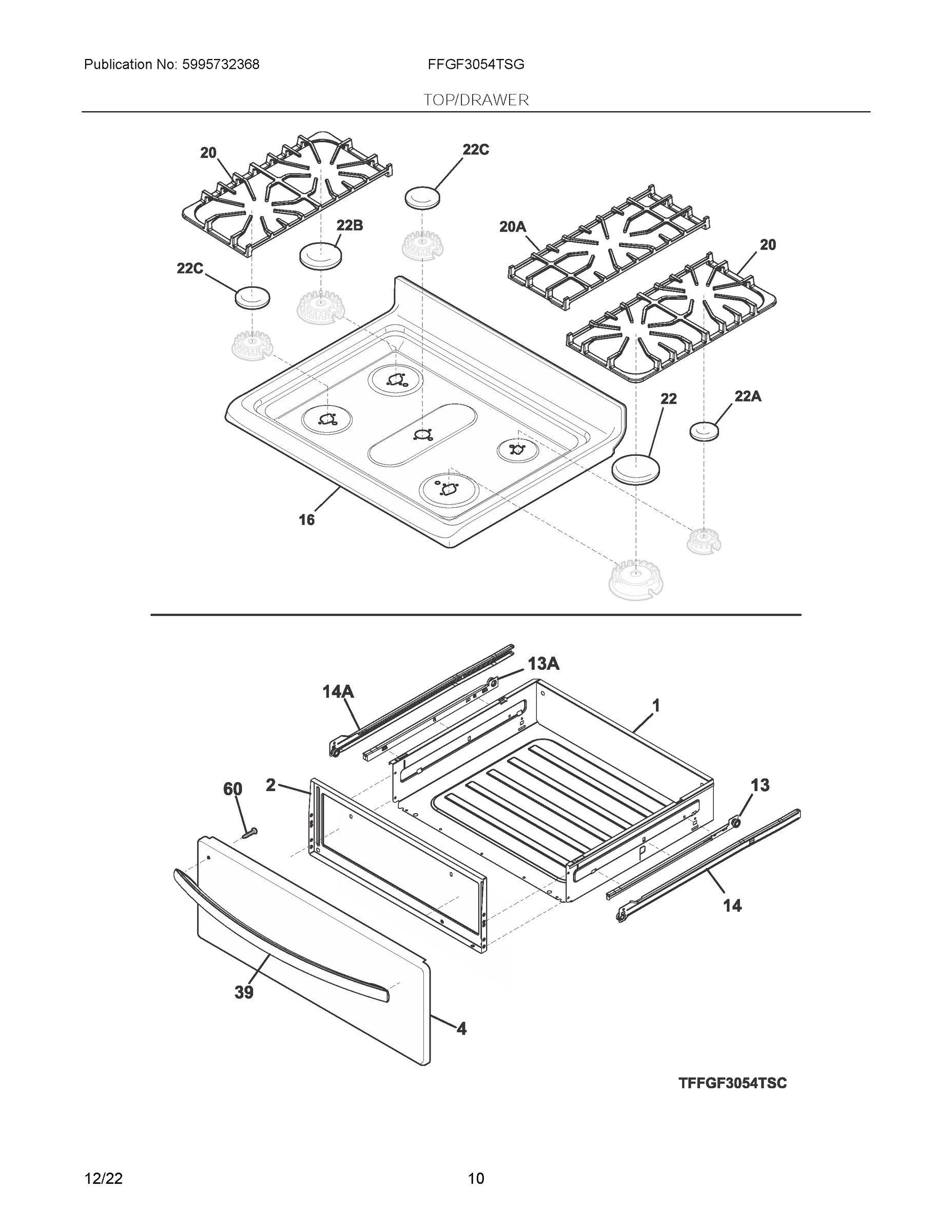 Publication No: 5995732368

FFGF3054TSG

TOP/DRAWER

20

22C

22B

20A

20

22C

22

22A

16

13A

14A

1

60

2

13

14

39

4

TFFGF3054TSC

12/22

10