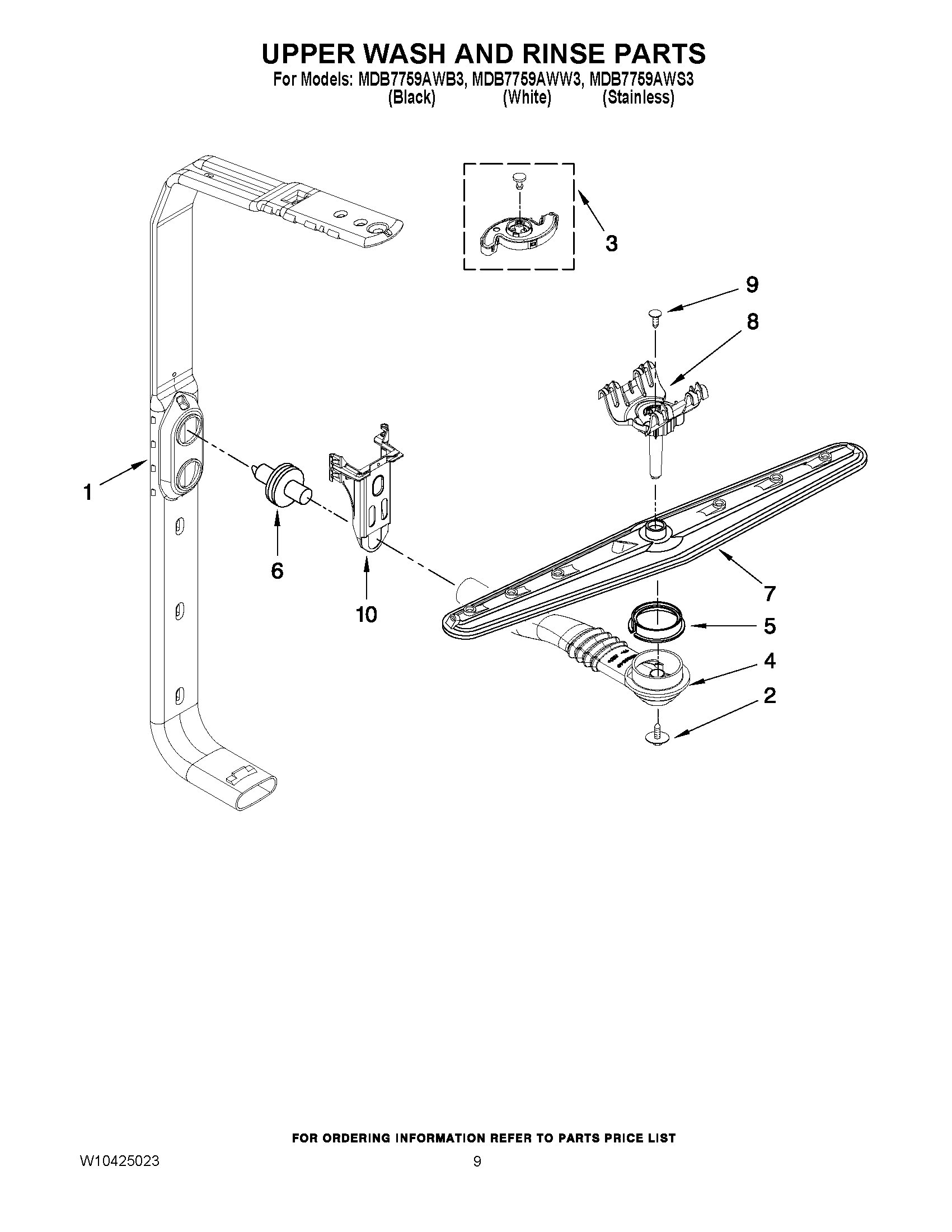 UPPER WASH AND RINSE PARTS
For Models: MDB7759AWB3, MDB7759AWW3, MDB7759AWS3
(Black) (White) (Stainless)

3
9
8
1
6
10
7
5
4
2

FOR ORDERING INFORMATION REFER TO PARTS PRICE LIST

W10425023 9