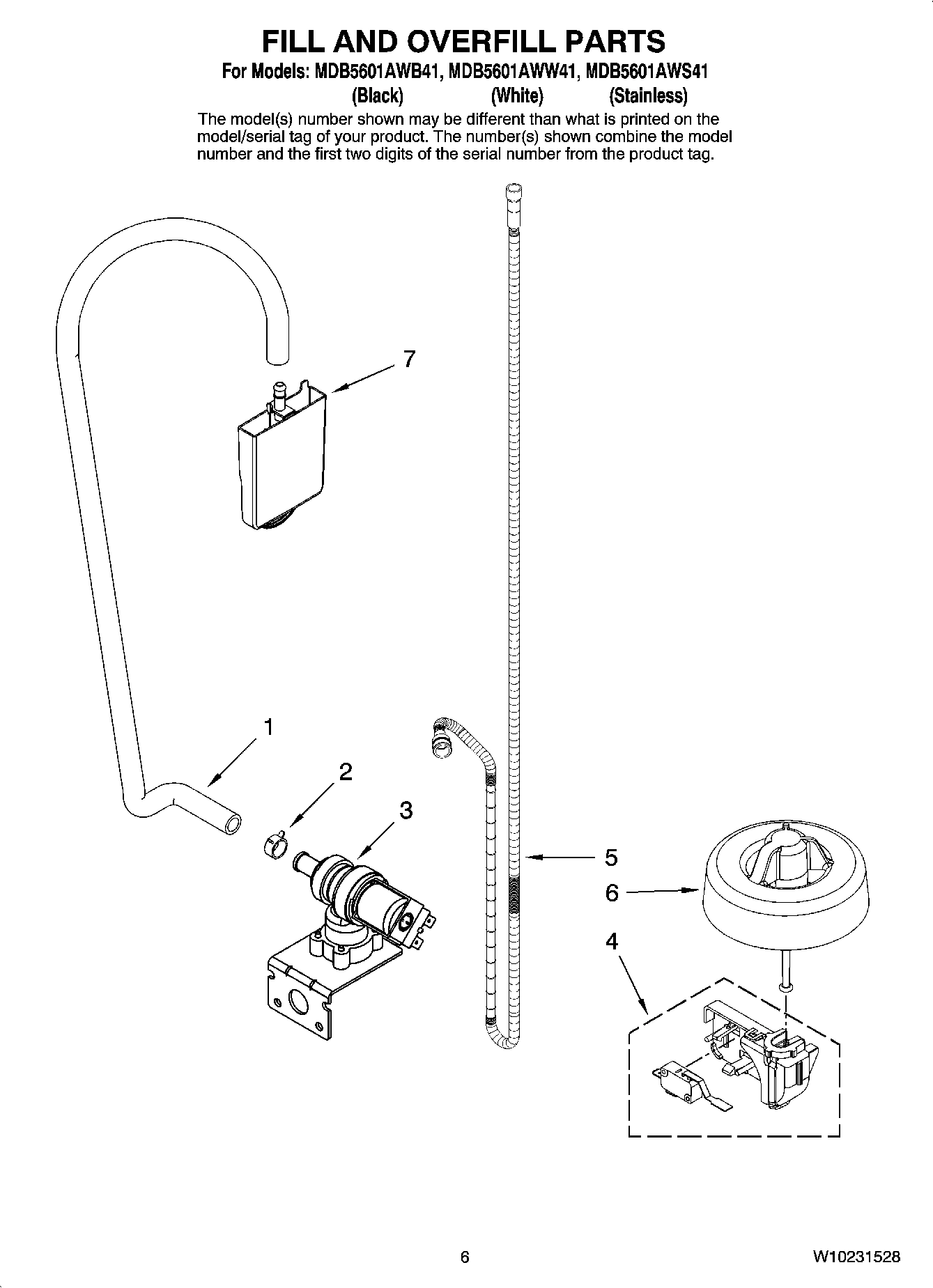 FILL AND OVERFILL PARTS

For Models: MDB5601AWB41, MDB5601AWW41, MDB5601AWS41
(Black) (White) (Stainless)

The model(s) number shown may be different than what is printed on the model/serial tag of your product. The number(s) shown combine the model number and the first two digits of the serial number from the product tag.

7

1

2

3

5

6

4

6

W10231528