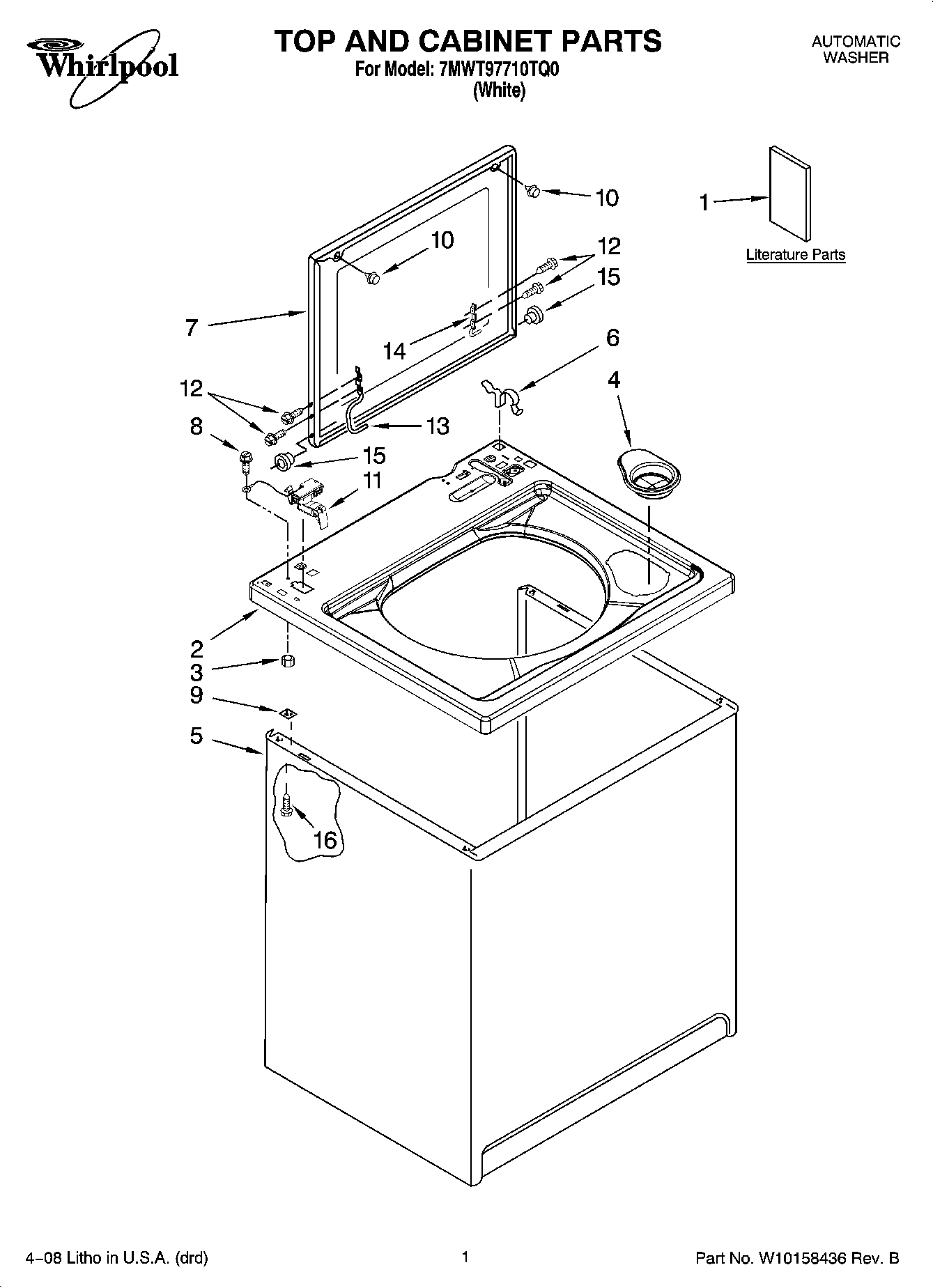 Whirlpool

TOP AND CABINET PARTS
For Model: 7MWT97710TQ0
(White)

AUTOMATIC
WASHER

10
1
Literature Parts
10
12
15
7
14
6
4
12
8
13
15
11
2
3
9
5
16

4–08 Litho in U.S.A. (drd)

1

Part No. W10158436 Rev. B