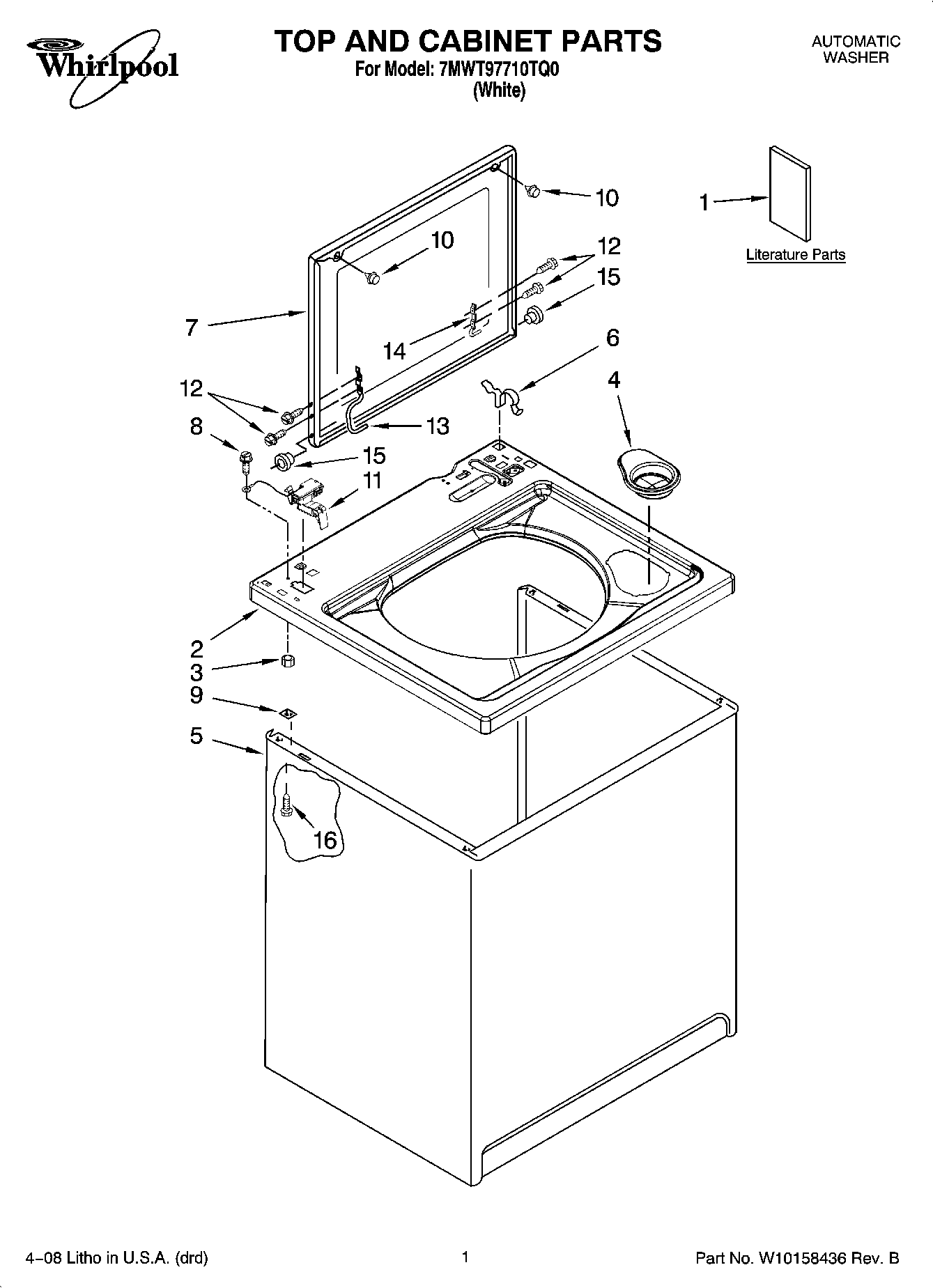 Whirlpool

TOP AND CABINET PARTS
For Model: 7MWT97710TQ0
(White)

AUTOMATIC
WASHER

10
1
Literature Parts
10
12
15
7
14
6
4
12
8
13
15
11
2
3
9
5
16

4–08 Litho in U.S.A. (drd)
1
Part No. W10158436 Rev. B