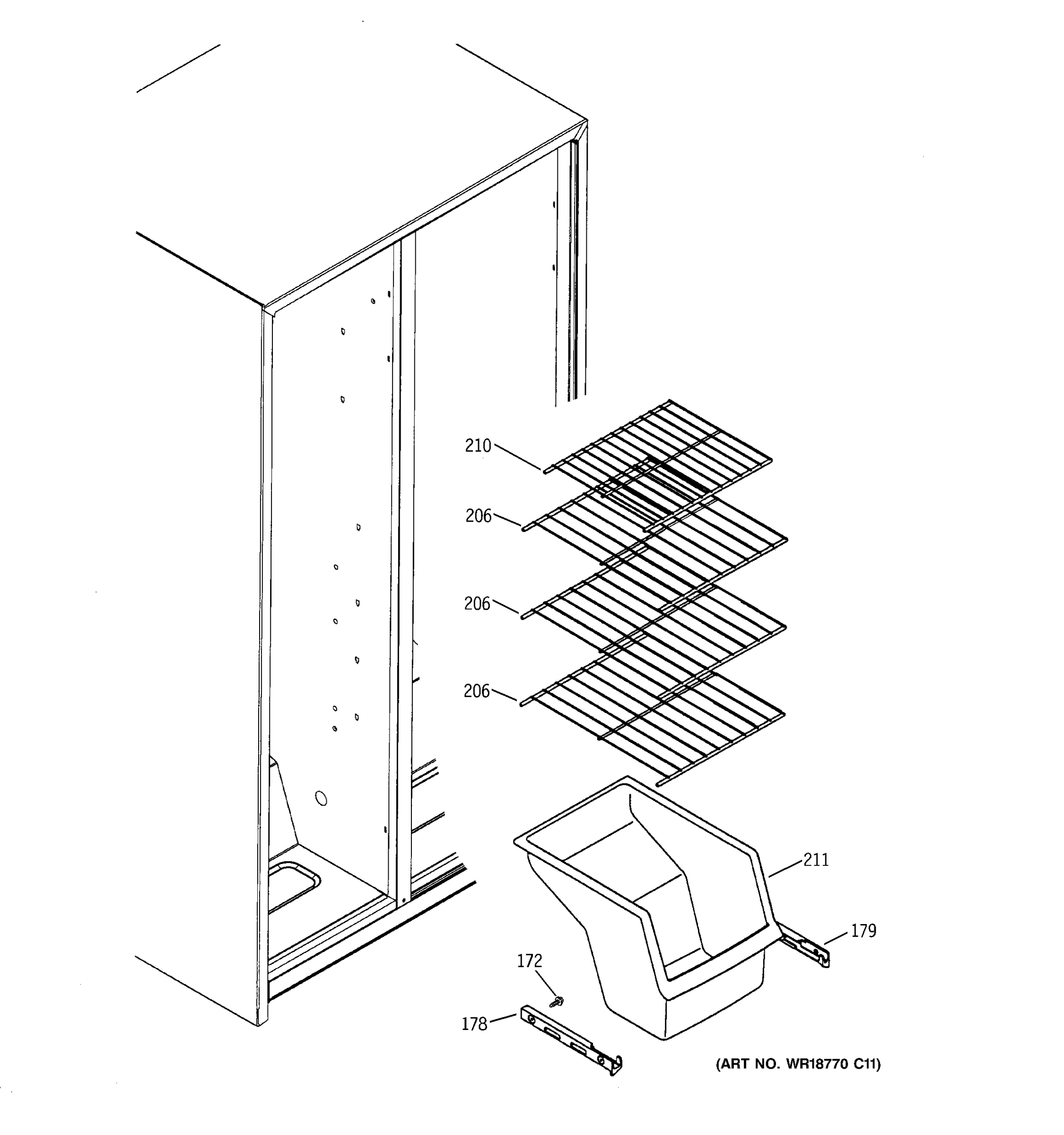 210
206
206
206
211
179
172
178
(ART NO. WR18770 C11)