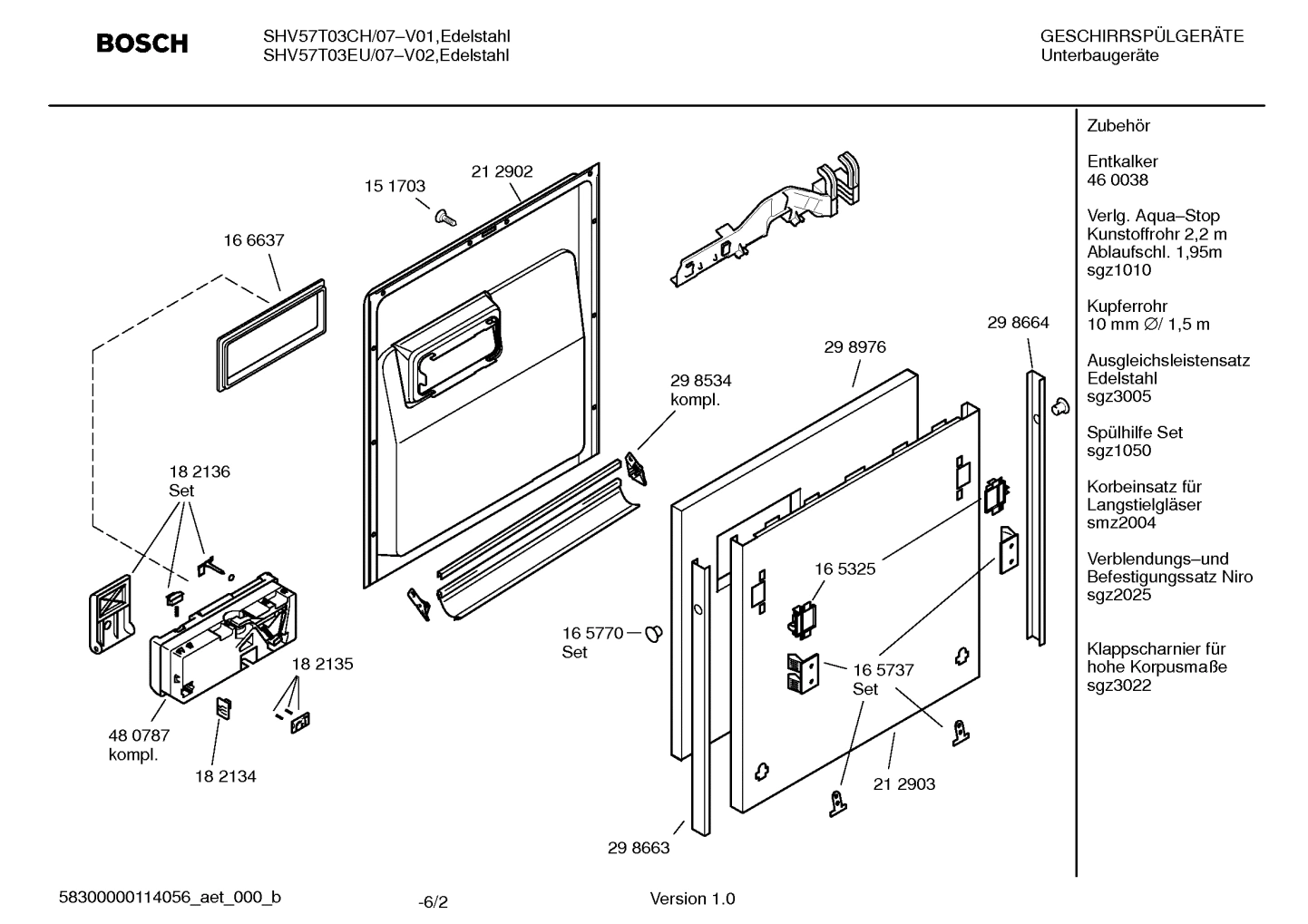 BOSCH

SHV57T03CH/07–V01,Edelstahl
SHV57T03EU/07–V02,Edelstahl

GESCHIRRSPÜLGERÄTE
Unterbaugeräte

15 1703
21 2902
16 6637
29 8534
kompl.
29 8976
29 8664
18 2136
Set
16 5325
16 5770
Set
18 2135
16 5737
Set
48 0787
kompl.
18 2134
21 2903
29 8663

Zubehör

Entkalker
46 0038

Verlg. Aqua–Stop
Kunstoffrohr 2,2 m
Ablaufschl. 1,95m
sgz1010

Kupferrohr
10 mm ∅/ 1,5 m

Ausgleichsleistensatz
Edelstahl
sgz3005

Spülhilfe Set
sgz1050

Korbeinsatz für
Langstielgläser
smz2004

Verblendungs–und
Befestigungssatz Niro
sgz2025

Klappscharnier für
hohe Korpusmaße
sgz3022

58300000114056_aet_000_b

-6/2

Version 1.0