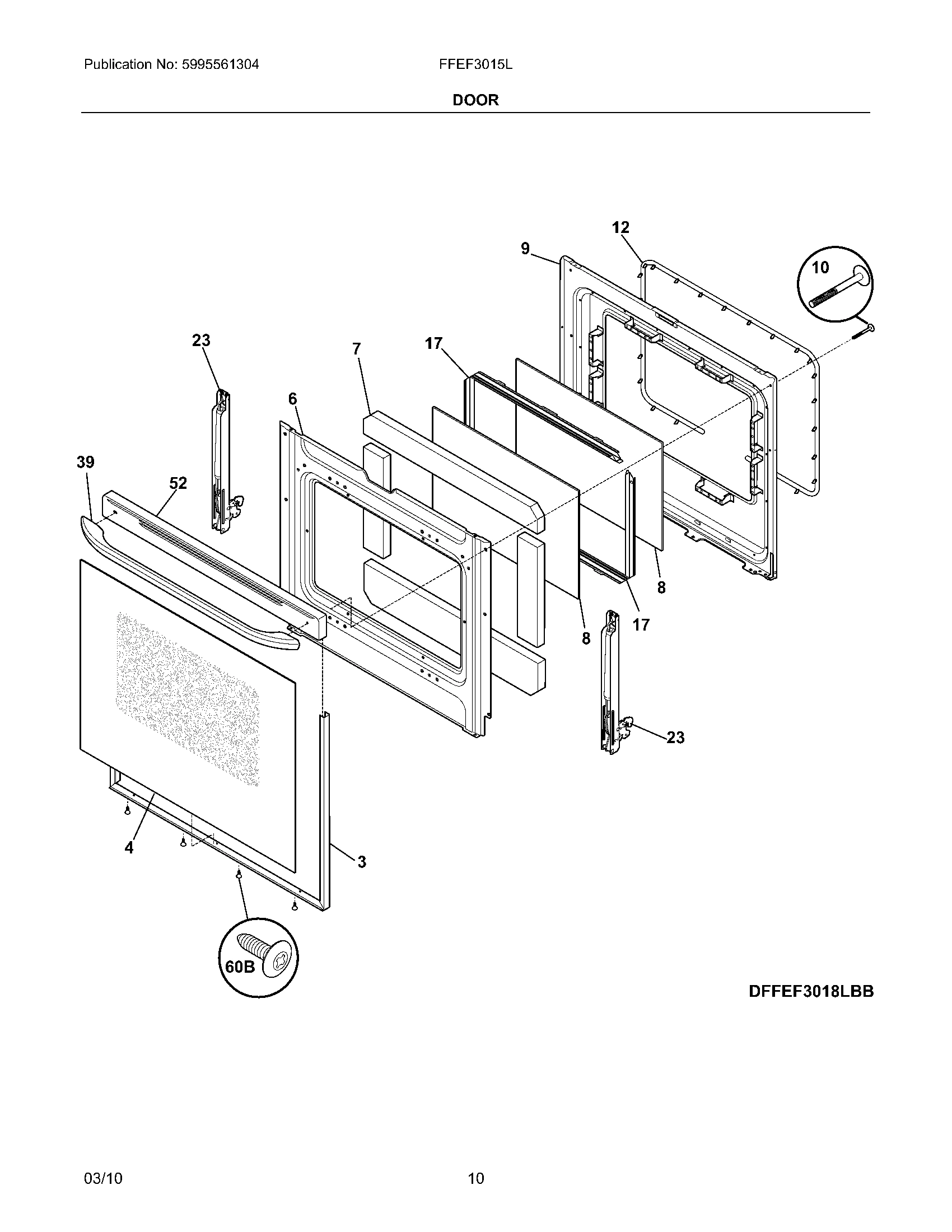 Publication No: 5995561304

FFEF3015L

DOOR

12
9
10
23
7
17
6
39
52
8
17
8
23
4
3
60B

DFFEF3018LBB

03/10

10