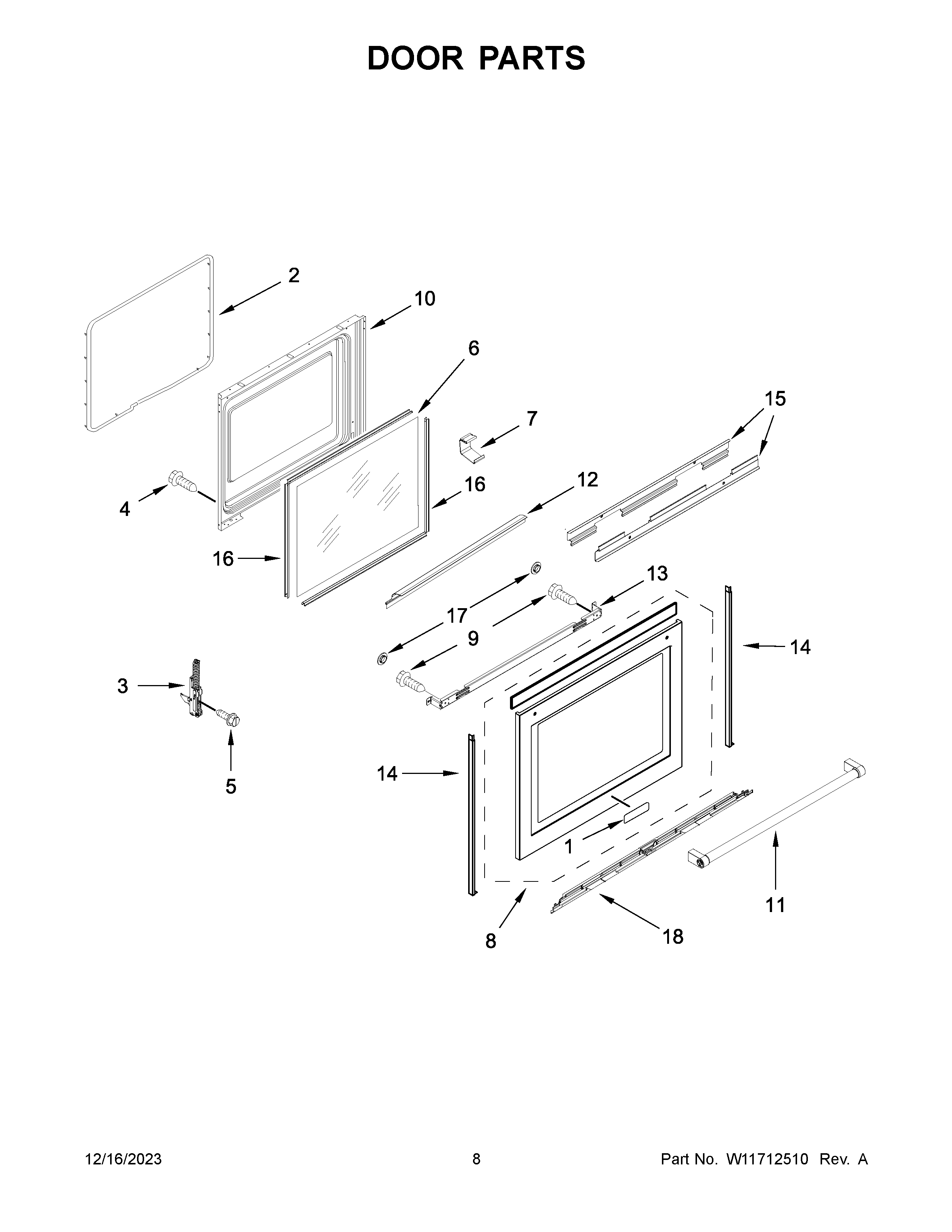 DOOR PARTS

2
10
6
7
15
4
16
12
16
13
17
9
14
3
5
14
1
11
8
18

12/16/2023
8
Part No. W11712510 Rev. A