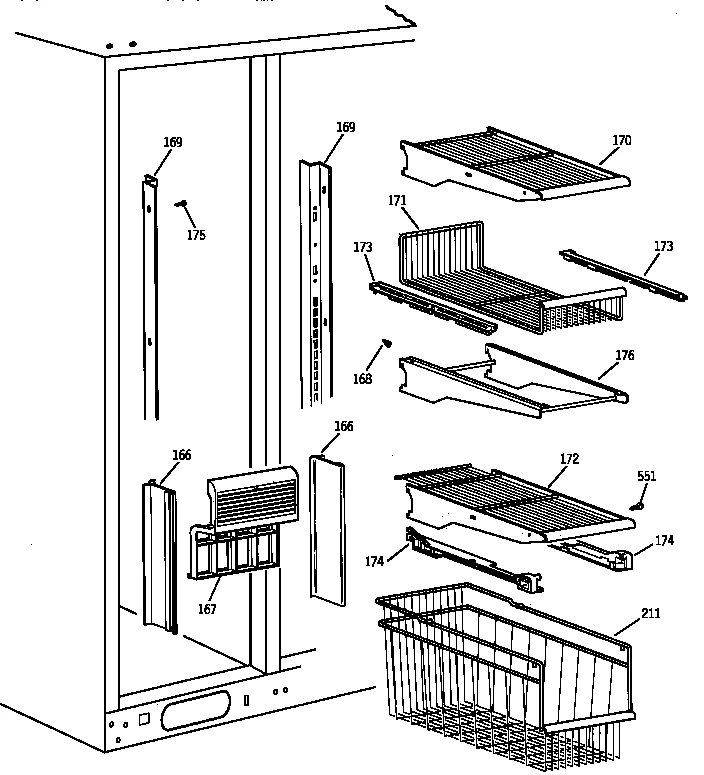 169
169
170
175
171
173
173
168
176
166
166
172
551
174
174
167
211