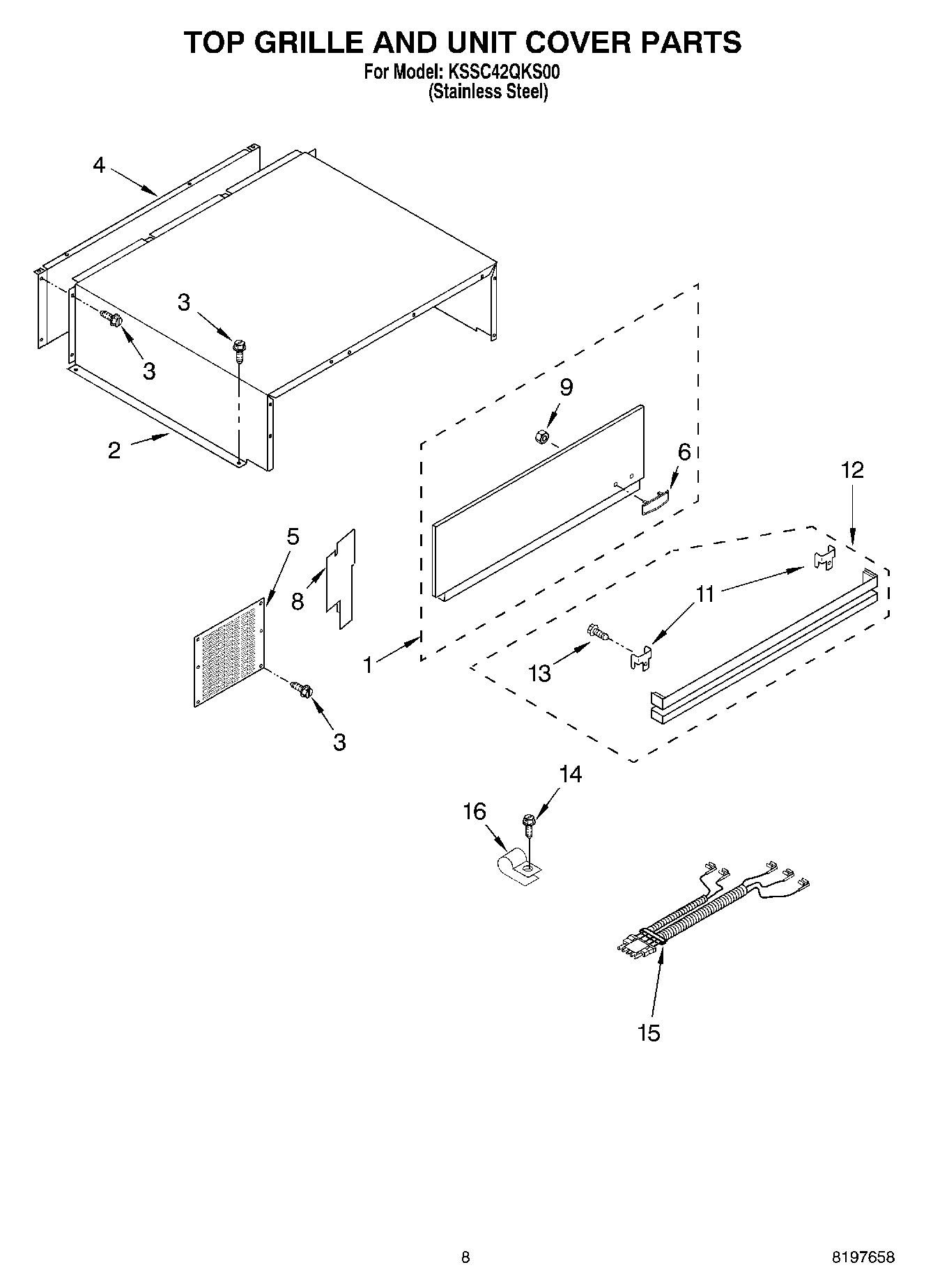 TOP GRILLE AND UNIT COVER PARTS
For Model: KSSC42QKS00
(Stainless Steel)

4
3
3
2
9
6
12
5
8
11
1
13
3
14
16
15

8

8197658