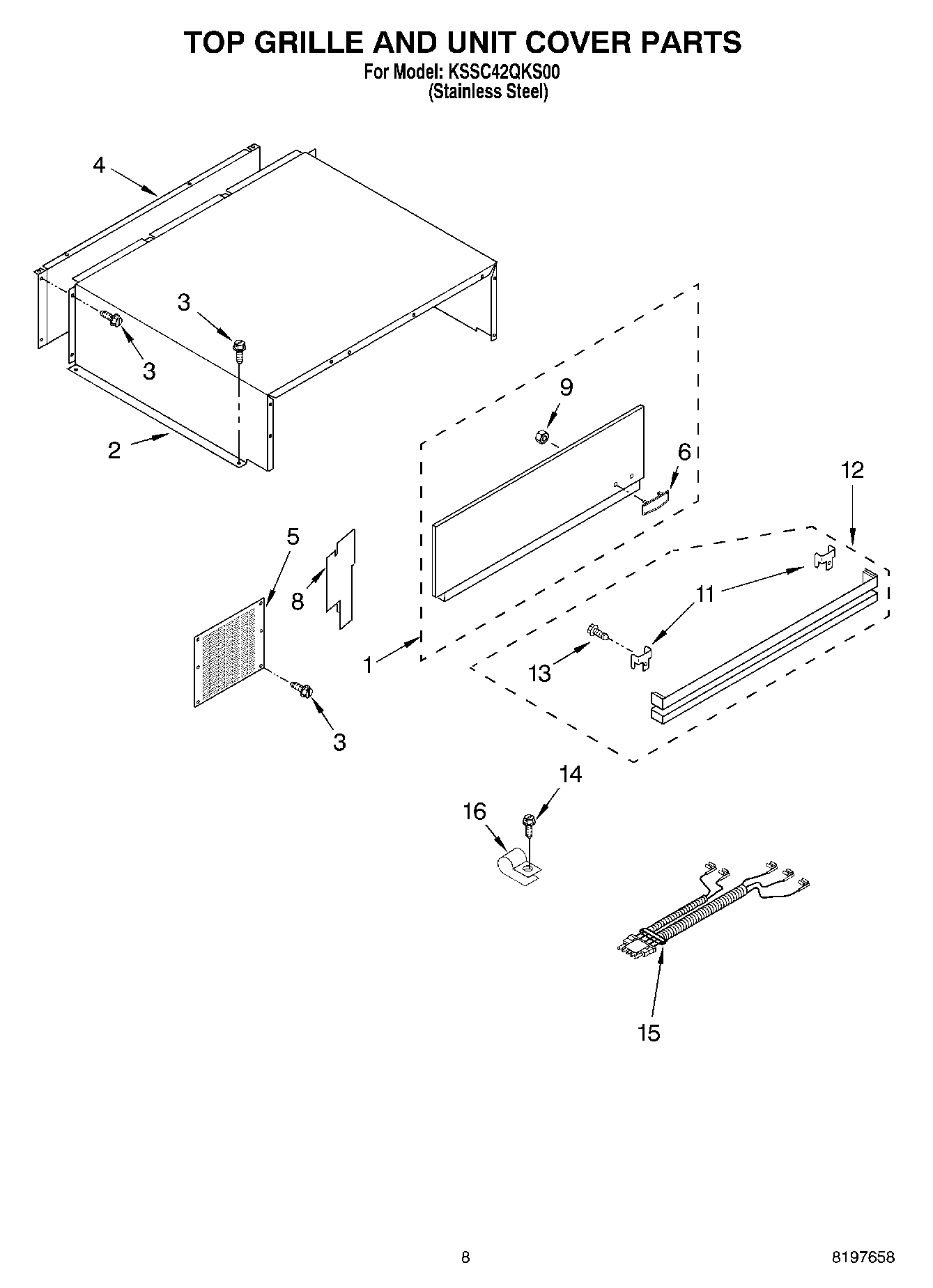 TOP GRILLE AND UNIT COVER PARTS
For Model: KSSC42QKS00
(Stainless Steel)

4
3
3
2
9
6
12
5
8
11
1
13
3
14
16
15

8
8197658