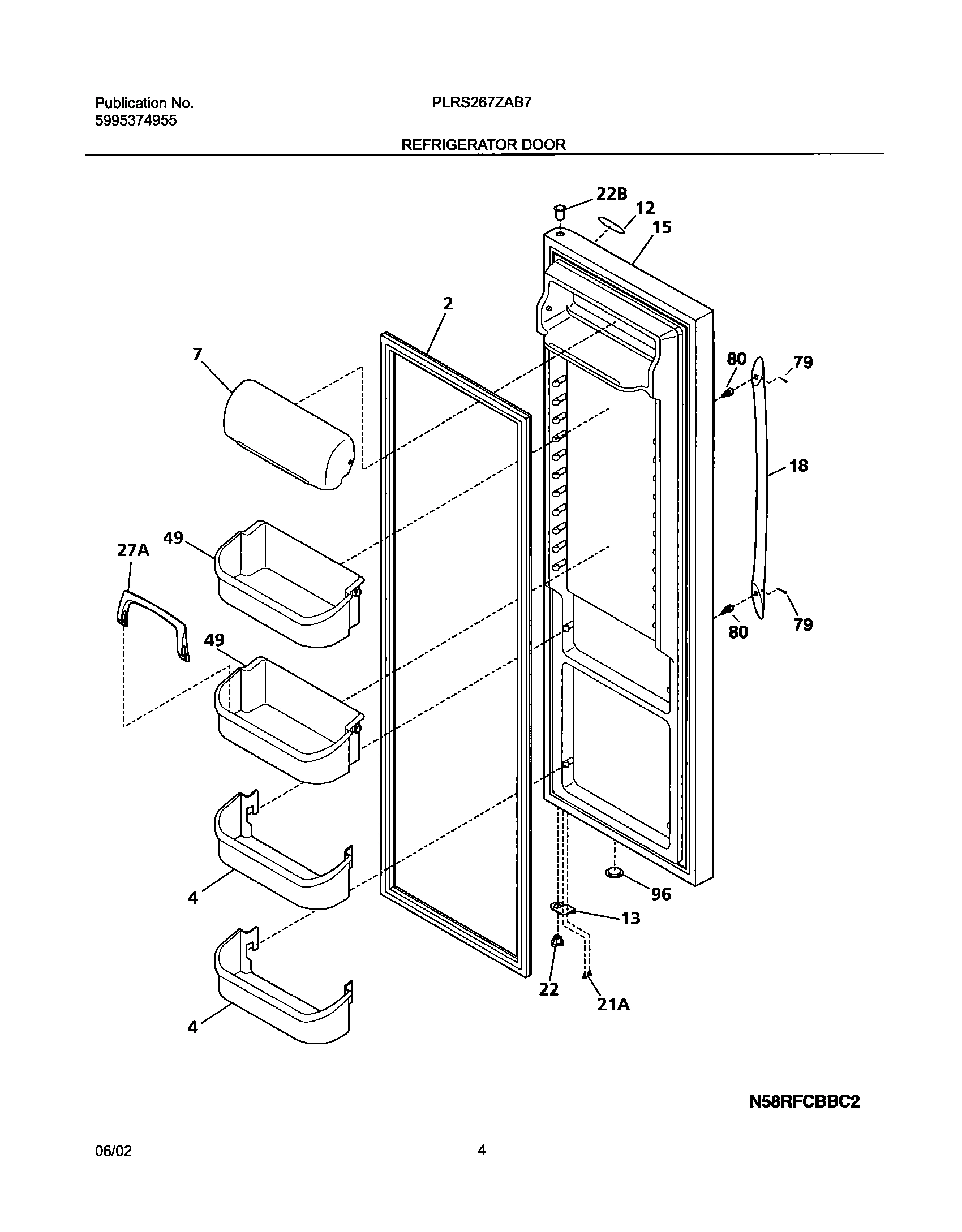 Publication No.
5995374955

PLRS267ZAB7

REFRIGERATOR DOOR

22B
12
15
2
7
80
79
18
49
27A
49
80
79
4
96
13
22
21A
4

N58RFCBBC2

06/02

4