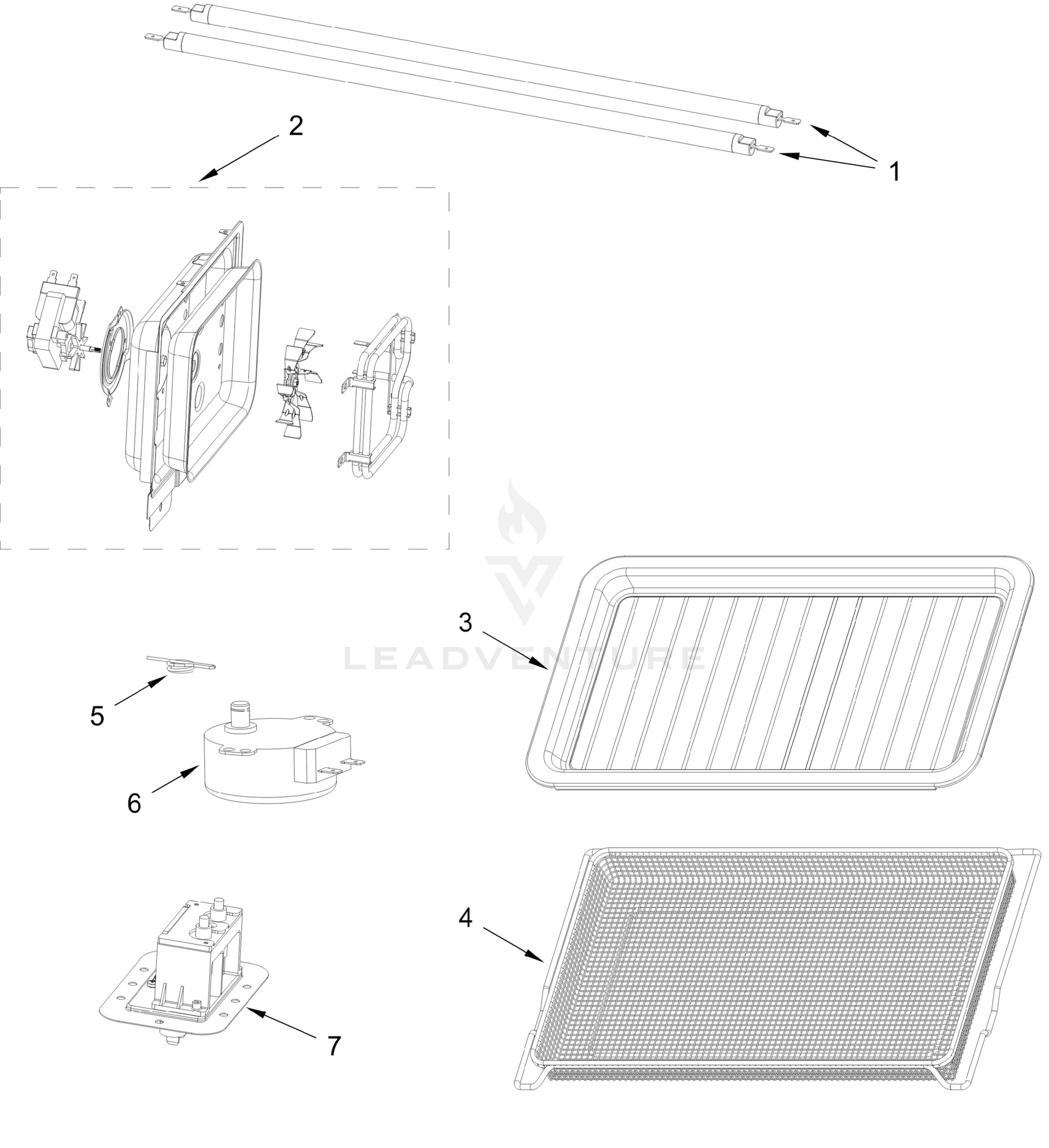 2

1

LEADVENTURE

3

5

6

4

7