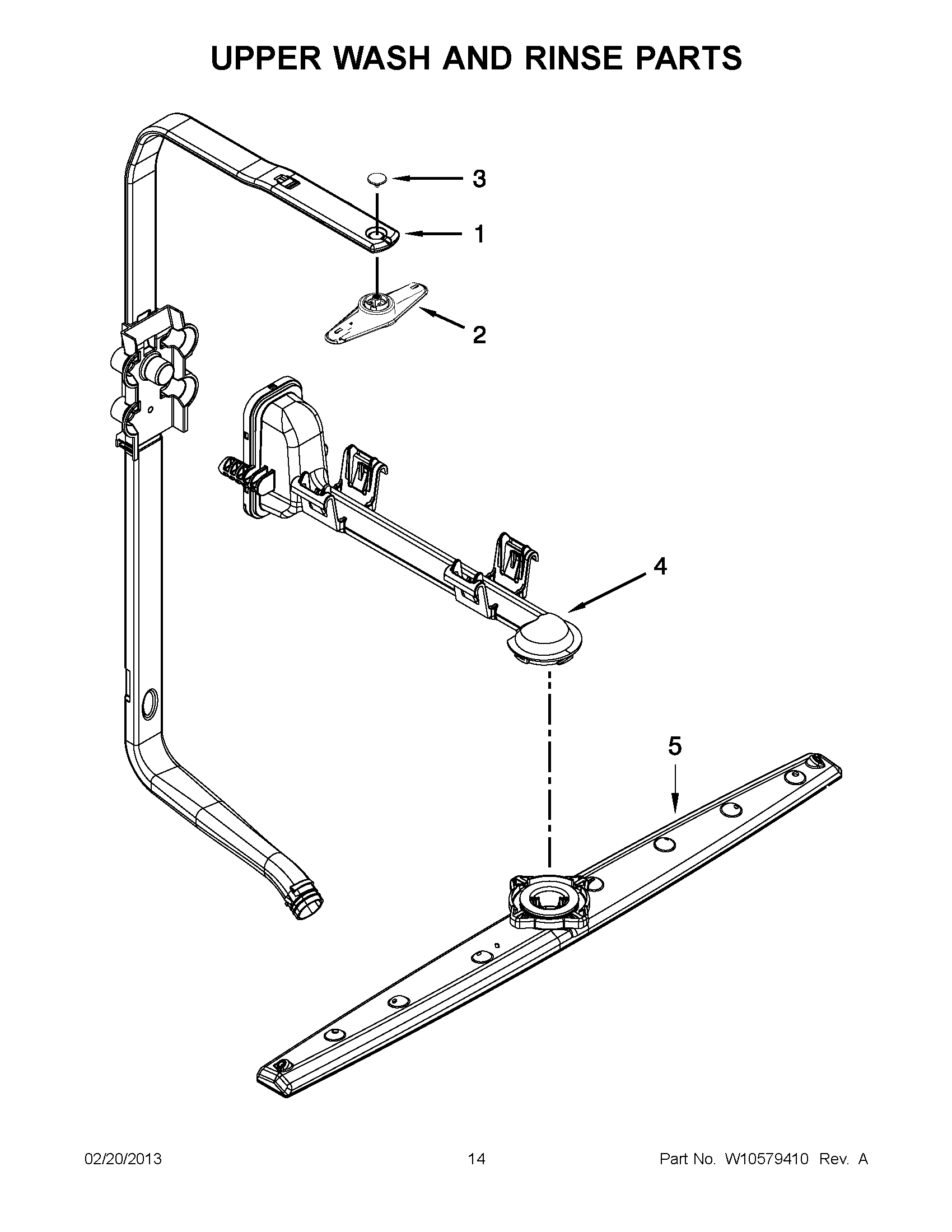 UPPER WASH AND RINSE PARTS

3

1

2

4

5

02/20/2013

14

Part No. W10579410 Rev. A