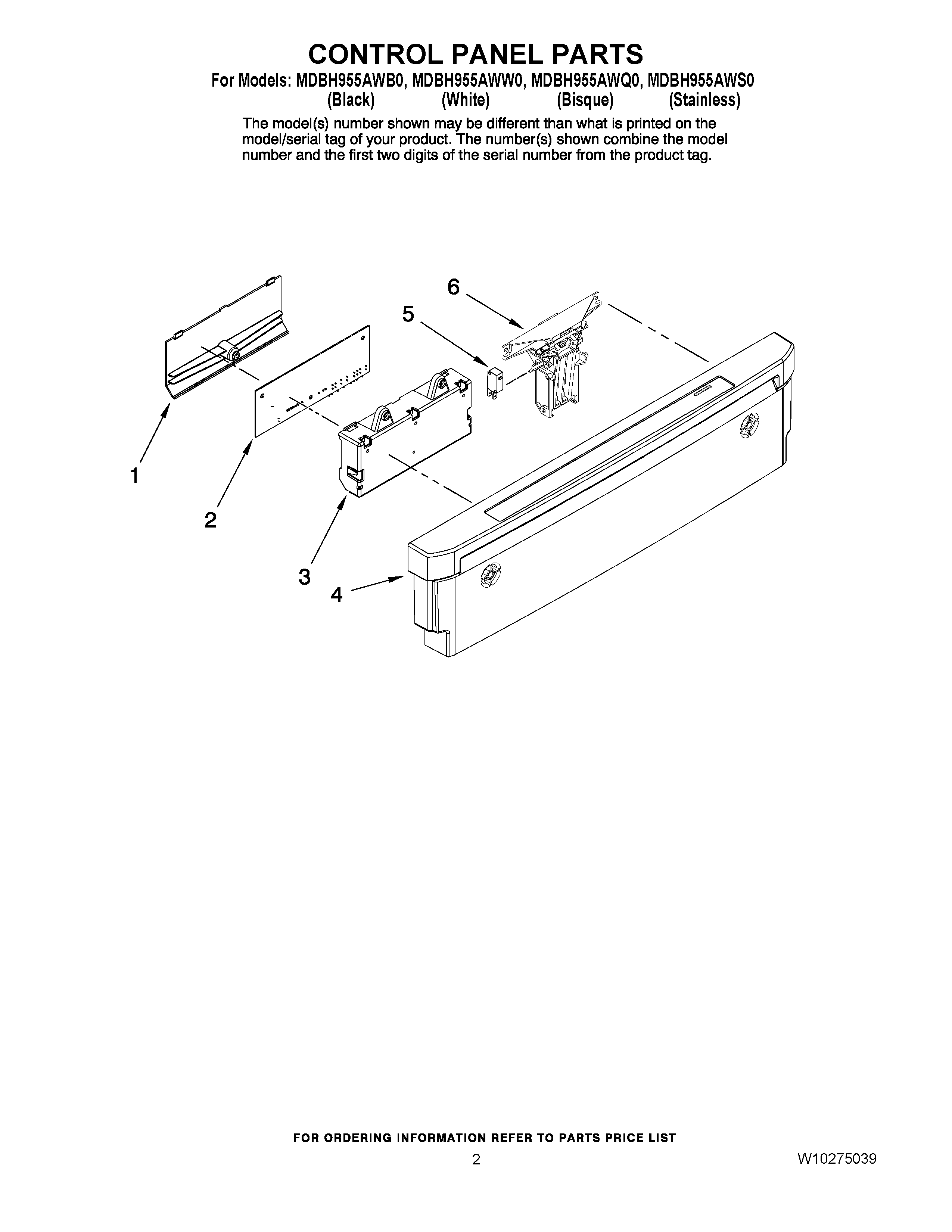 CONTROL PANEL PARTS

For Models: MDBH955AWB0, MDBH955AWW0, MDBH955AWQ0, MDBH955AWS0
(Black) (White) (Bisque) (Stainless)

The model(s) number shown may be different than what is printed on the model/serial tag of your product. The number(s) shown combine the model number and the first two digits of the serial number from the product tag.

6
5
1
2
3
4

FOR ORDERING INFORMATION REFER TO PARTS PRICE LIST

2

W10275039