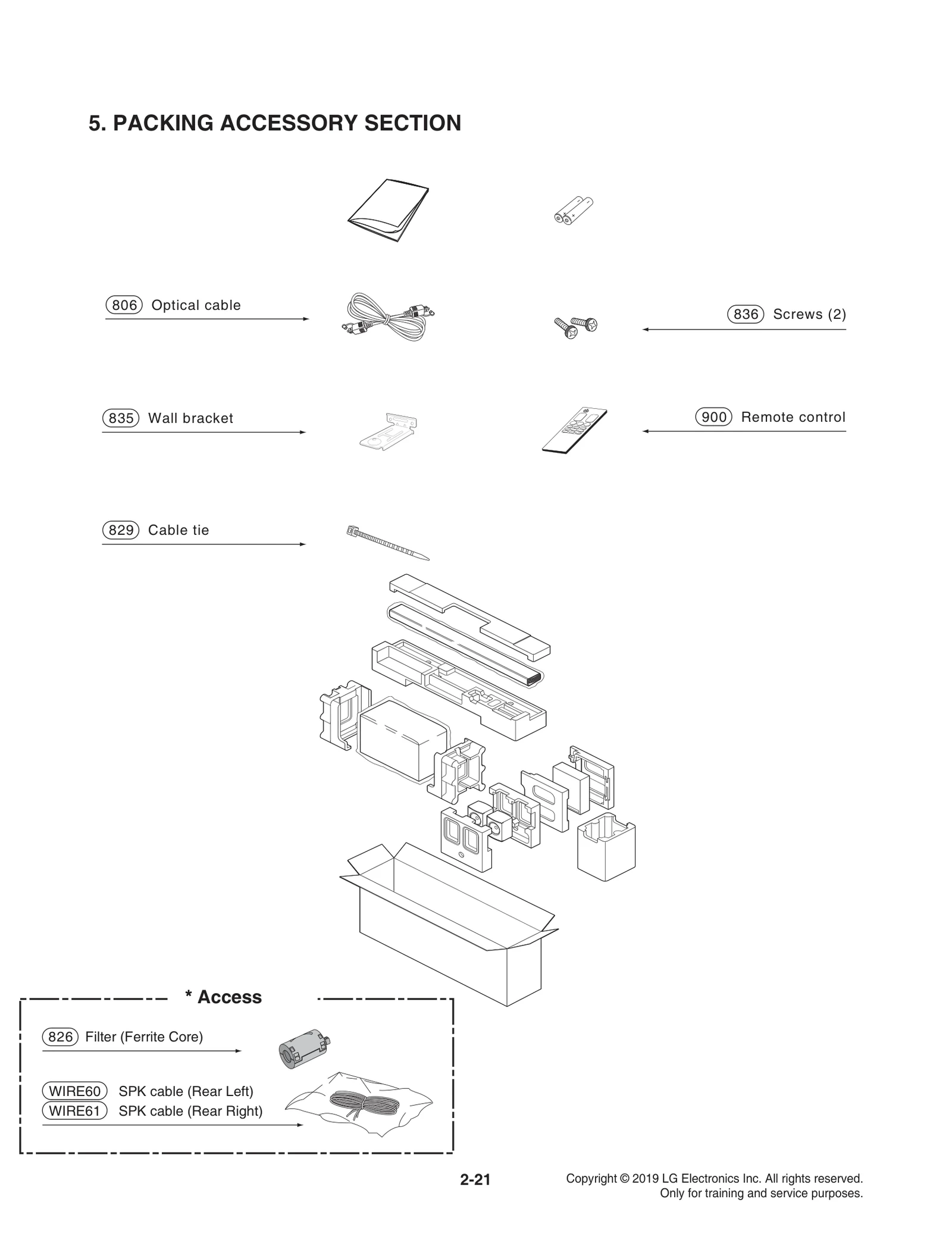 5. PACKING ACCESSORY SECTION

806 Optical cable

836 Screws (2)

835 Wall bracket

900 Remote control

829 Cable tie

* Access

826 Filter (Ferrite Core)

WIRE60 SPK cable (Rear Left)
WIRE61 SPK cable (Rear Right)

2-21

Copyright © 2019 LG Electronics Inc. All rights reserved.
Only for training and service purposes.