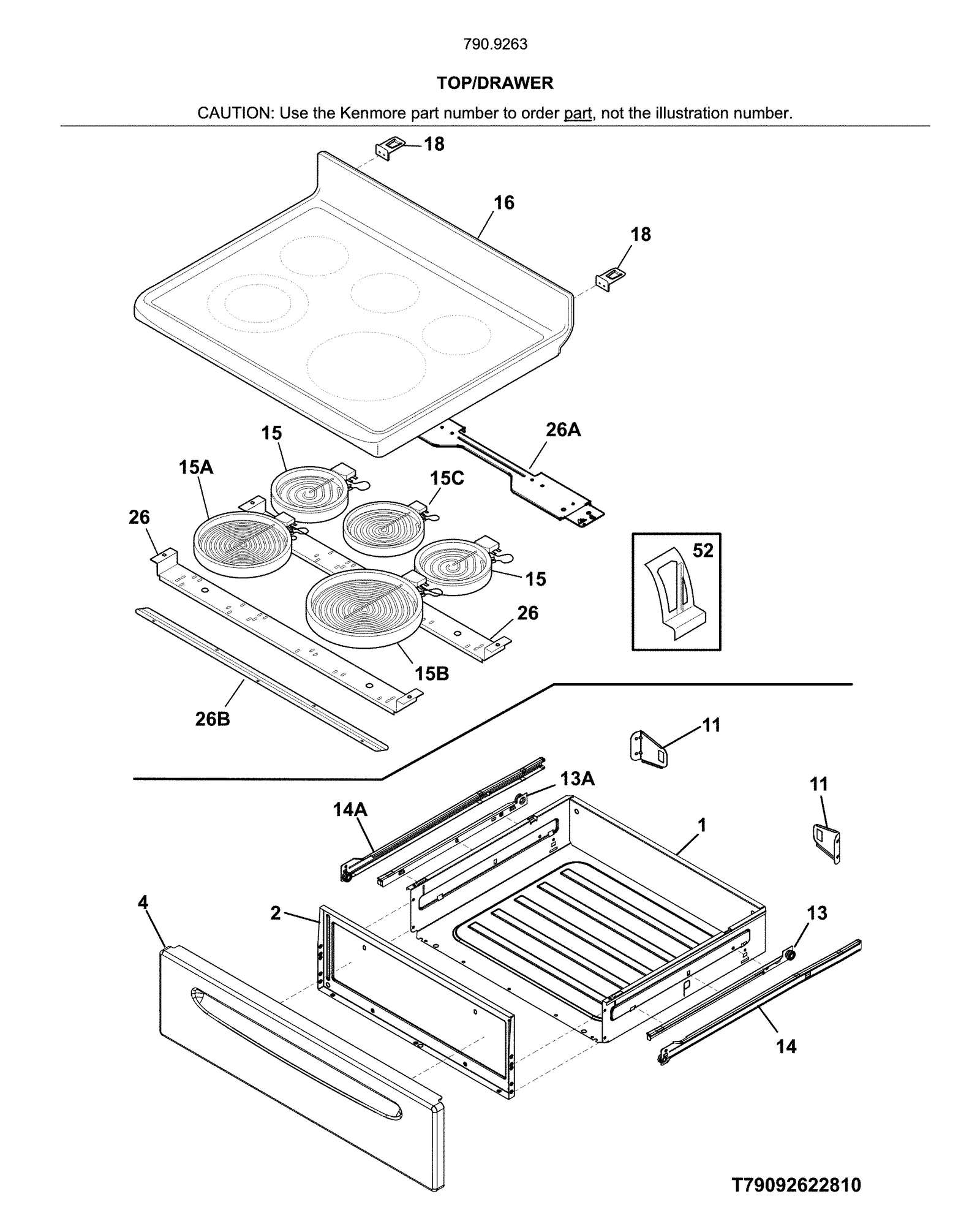 790.9263

TOP/DRAWER

CAUTION: Use the Kenmore part number to order part, not the illustration number.

18

16

18

26A

15

15A

15C

26

52

15

26

15B

26B

11

13A

11

14A

1

4

2

13

14

T79092622810