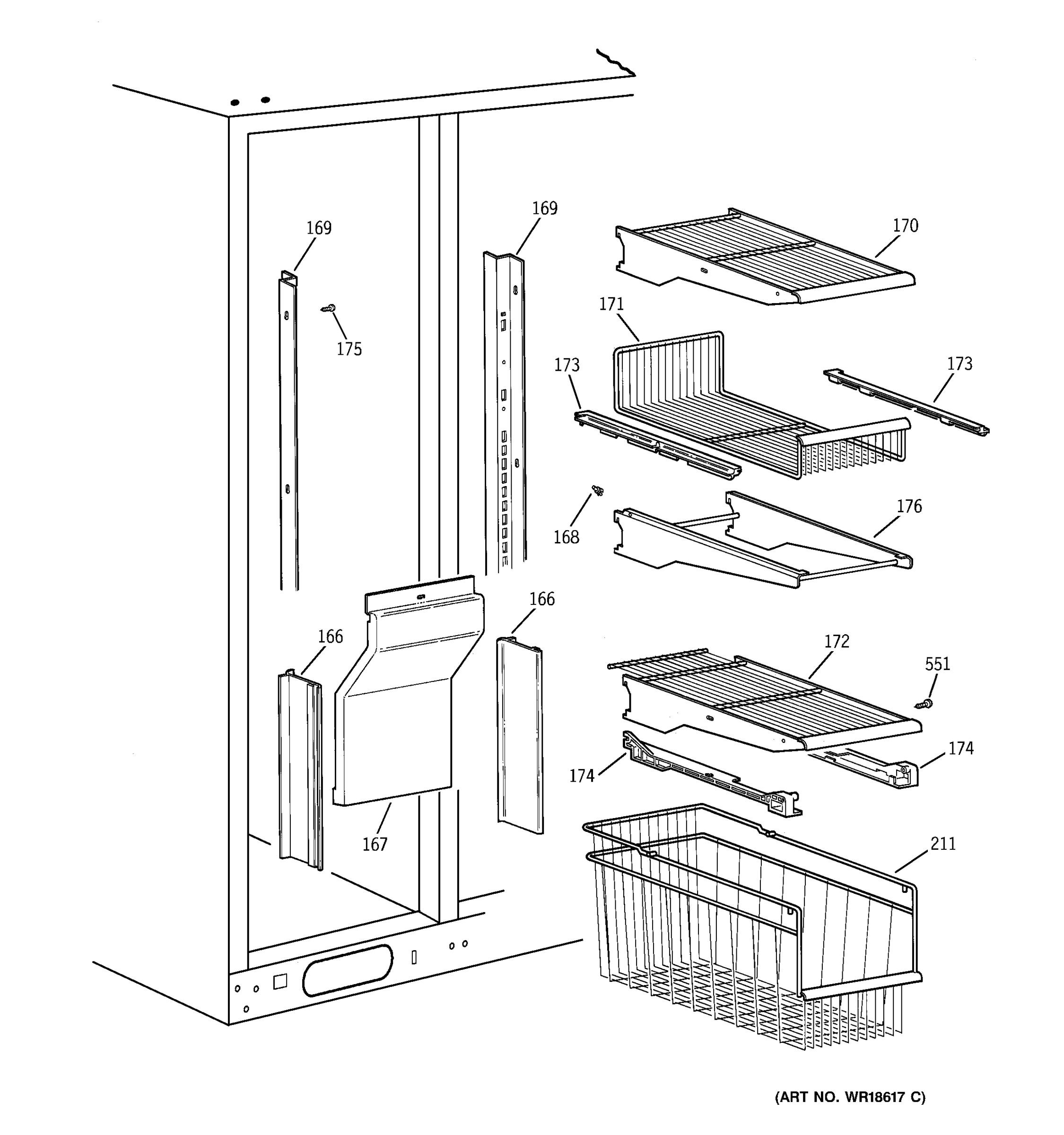 169
169
170
175
171
173
173
168
176
166
166
172
551
174
174
167
211
(ART NO. WR18617 C)