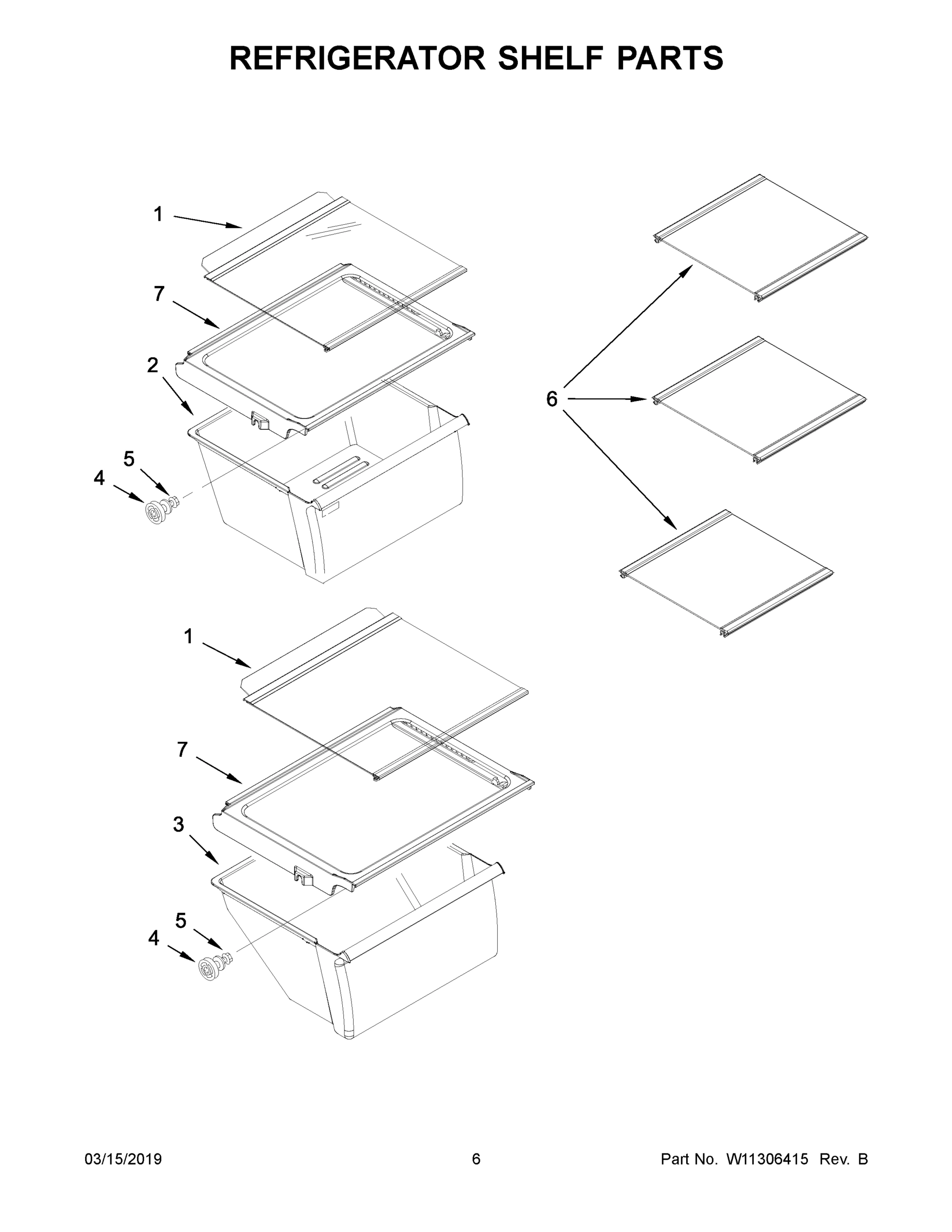 REFRIGERATOR SHELF PARTS

1

7

2

5

4

6

1

7

3

5

4

03/15/2019

6

Part No. W11306415 Rev. B