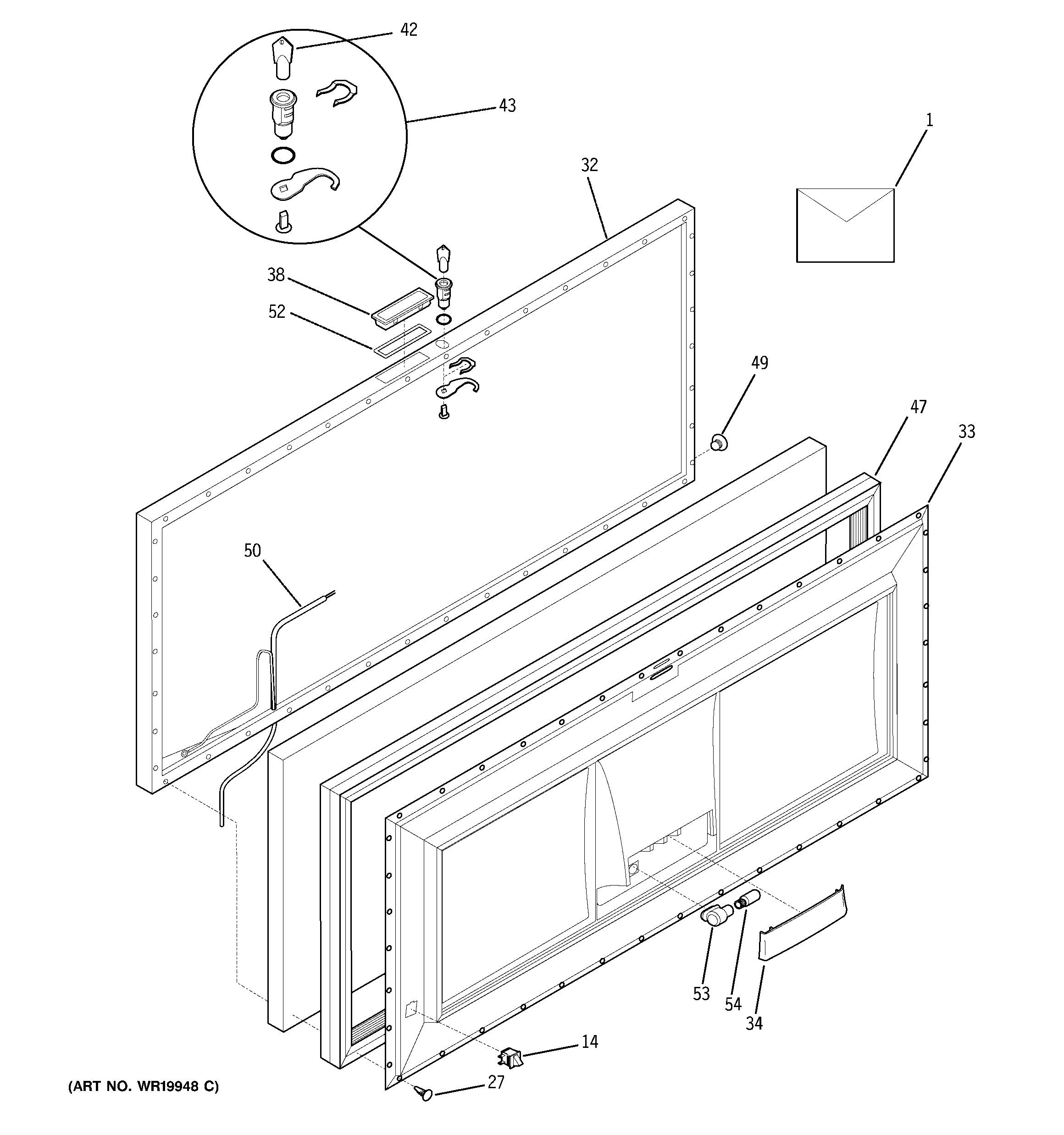 42

43

1

32

38

52

49

47

33

50

53

54

34

14

27

(ART NO. WR19948 C)