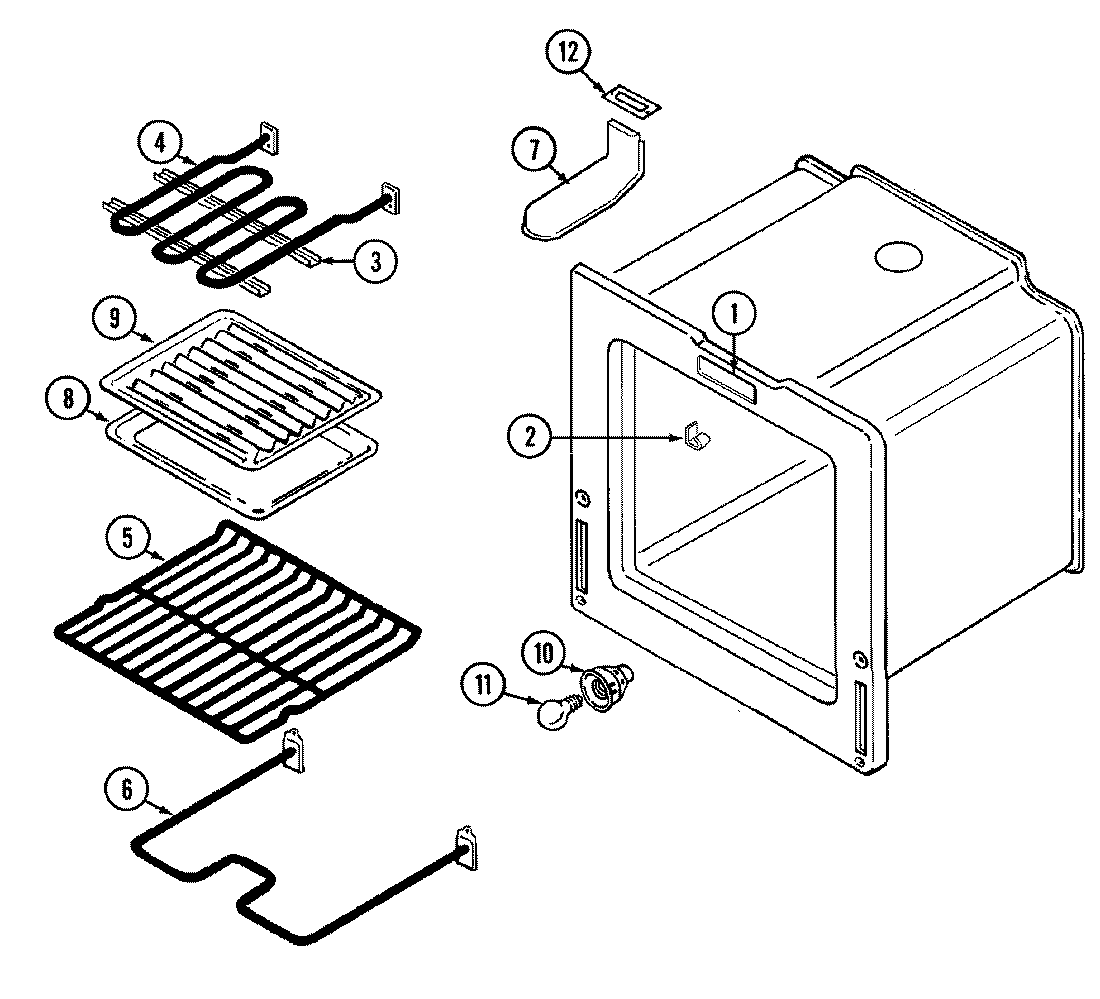 12
4
7
3
9
1
8
2
5
10
11
6