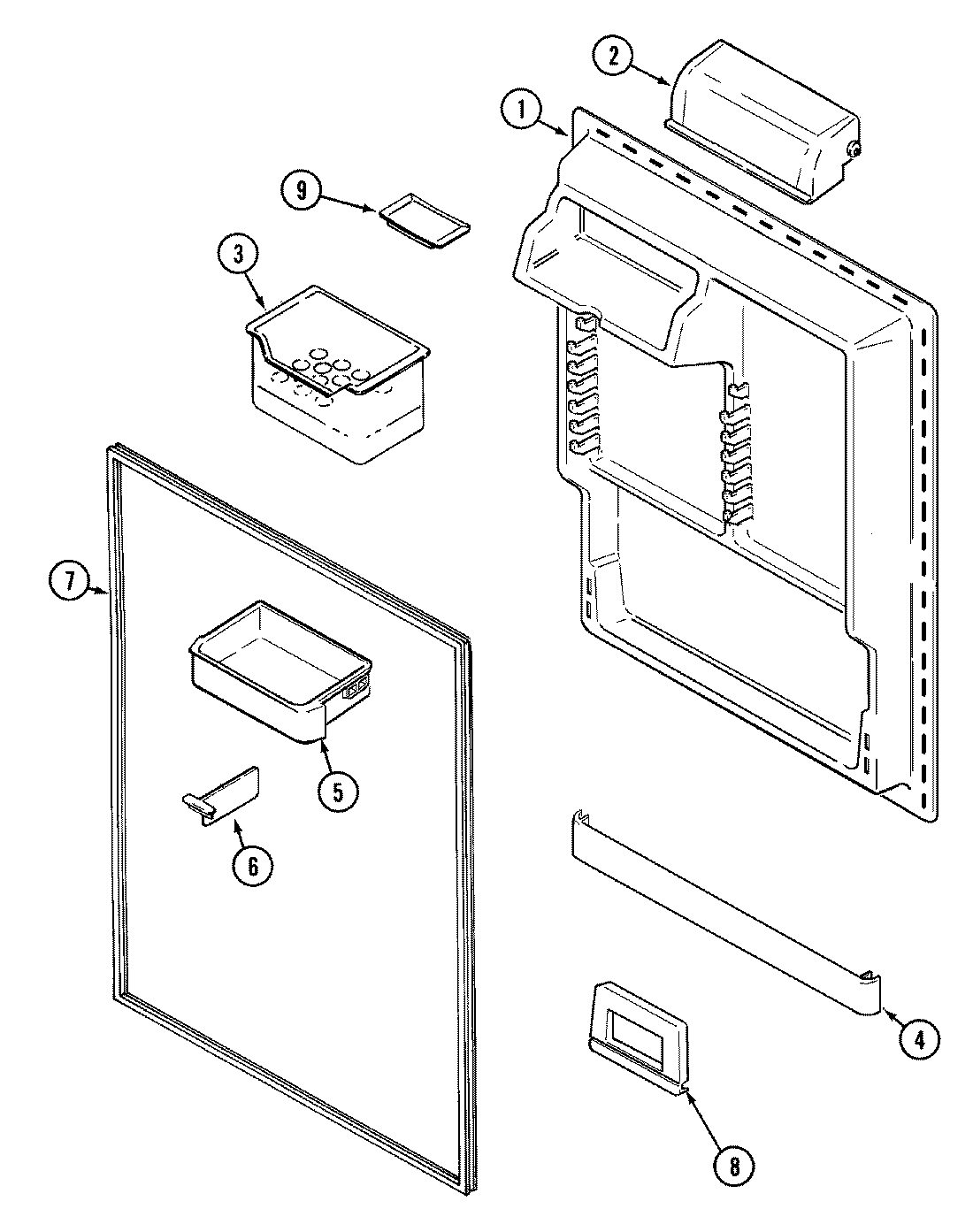 2
1
9
3
7
5
6
4
8