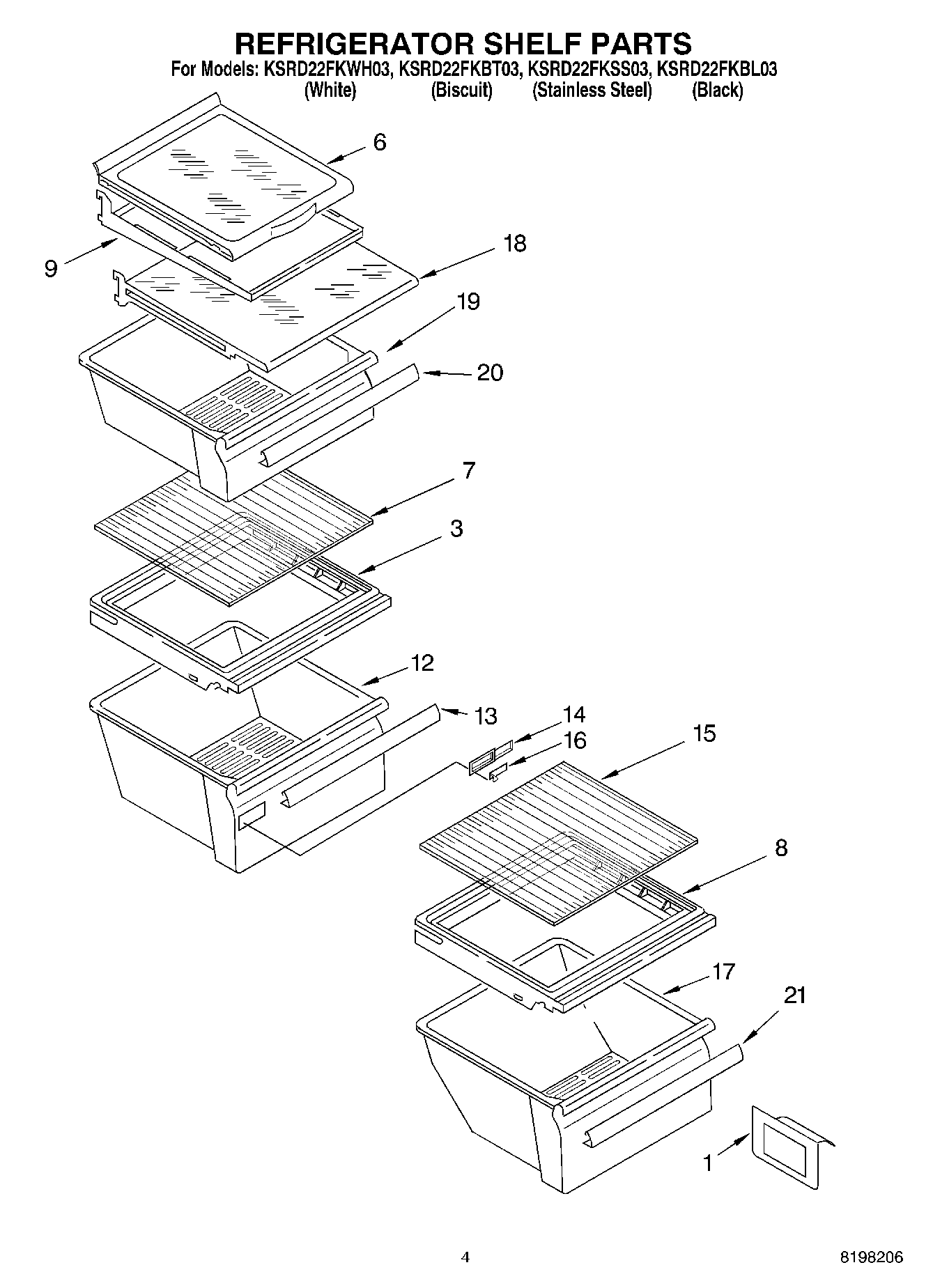 REFRIGERATOR SHELF PARTS
For Models: KSRD22FKWH03, KSRD22FKBT03, KSRD22FKSS03, KSRD22FKBL03
(White) (Biscuit) (Stainless Steel) (Black)

6
9
18
19
20
7
3
12
13
14
16
15
8
17
21
1

4
8198206