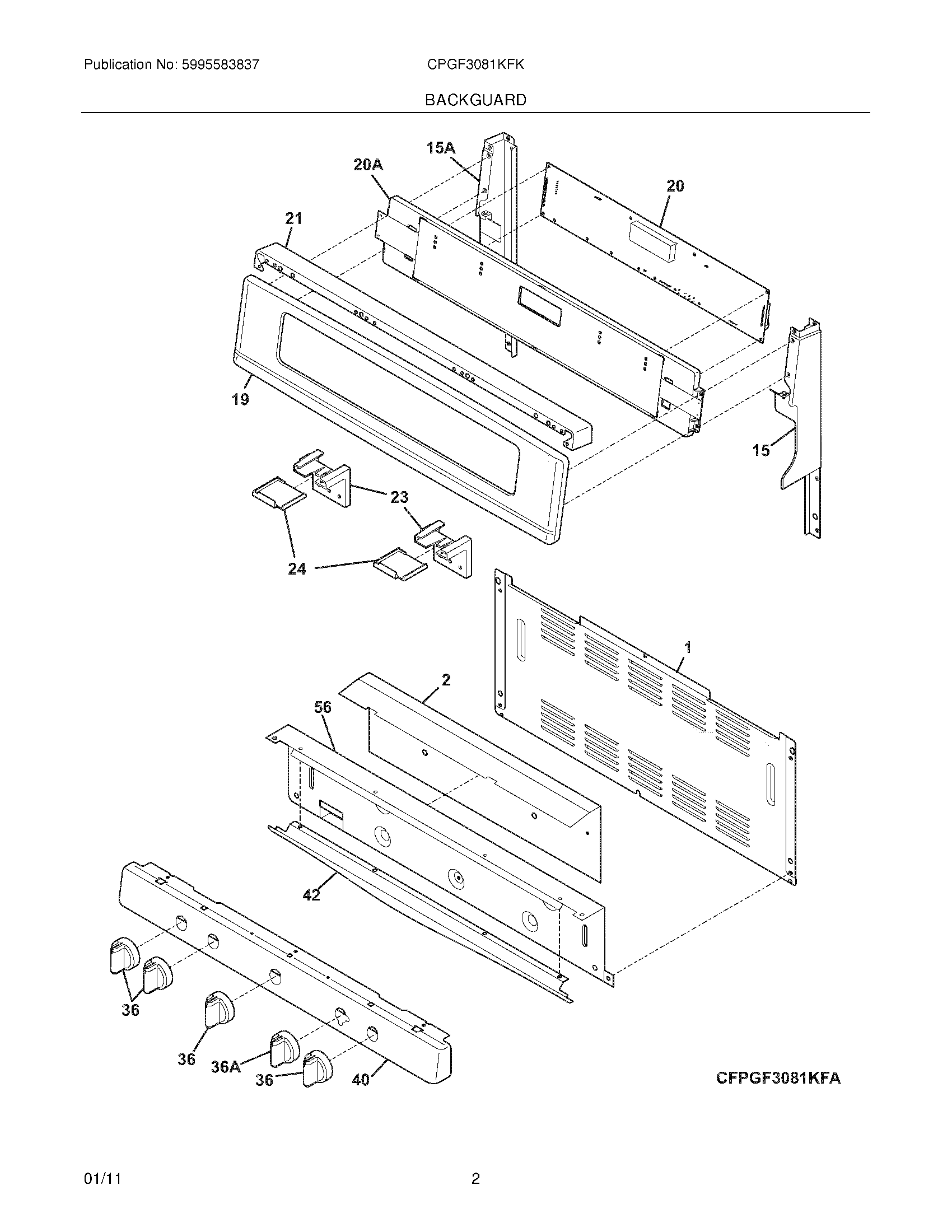 Publication No: 5995583837

CPGF3081KFK

BACKGUARD

15A

20A

20

21

19

15

23

24

1

2

56

42

36

36

36A

36

40

CFPGF3081KFA

01/11

2