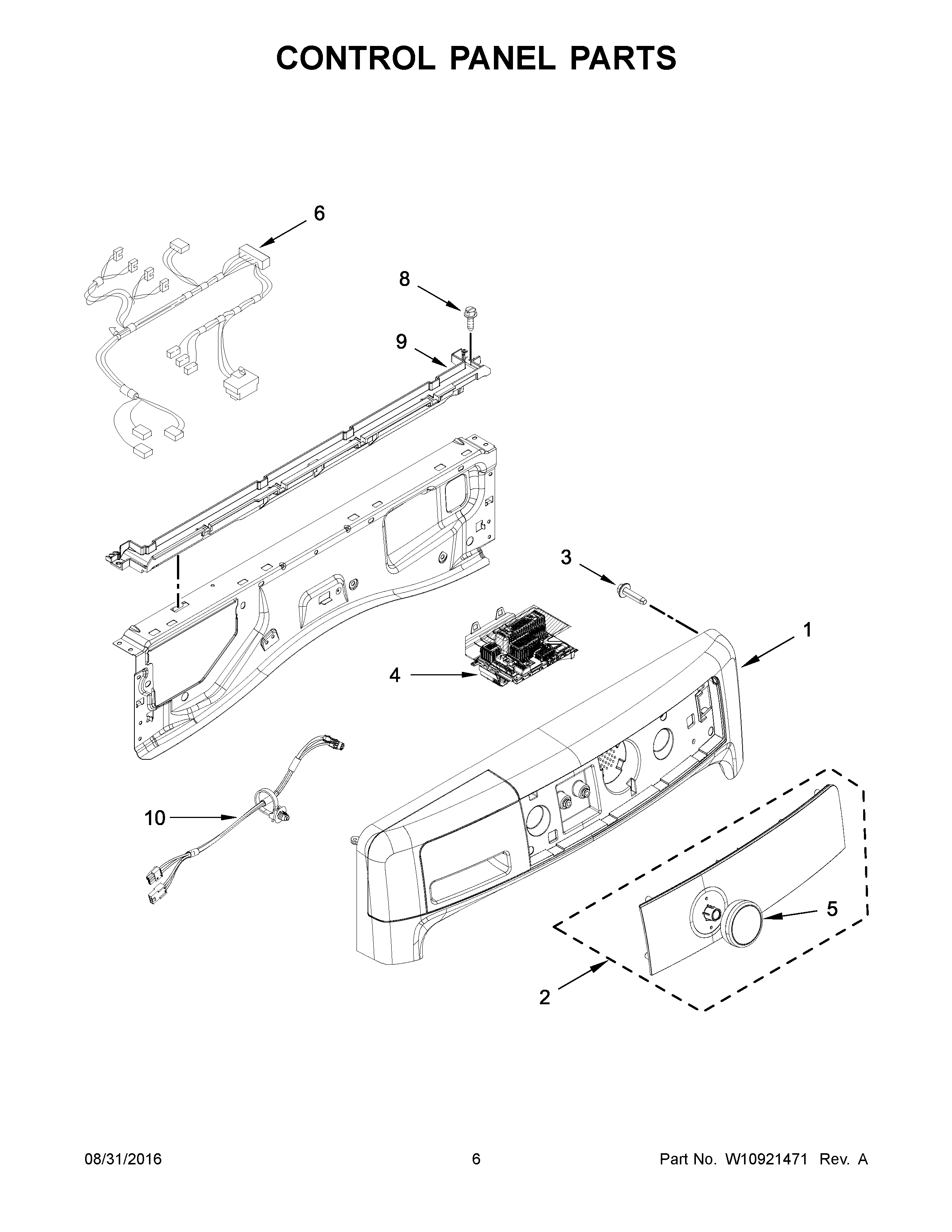 CONTROL PANEL PARTS

6

8

9

3

1

4

10

5

2

08/31/2016

6

Part No. W10921471 Rev. A