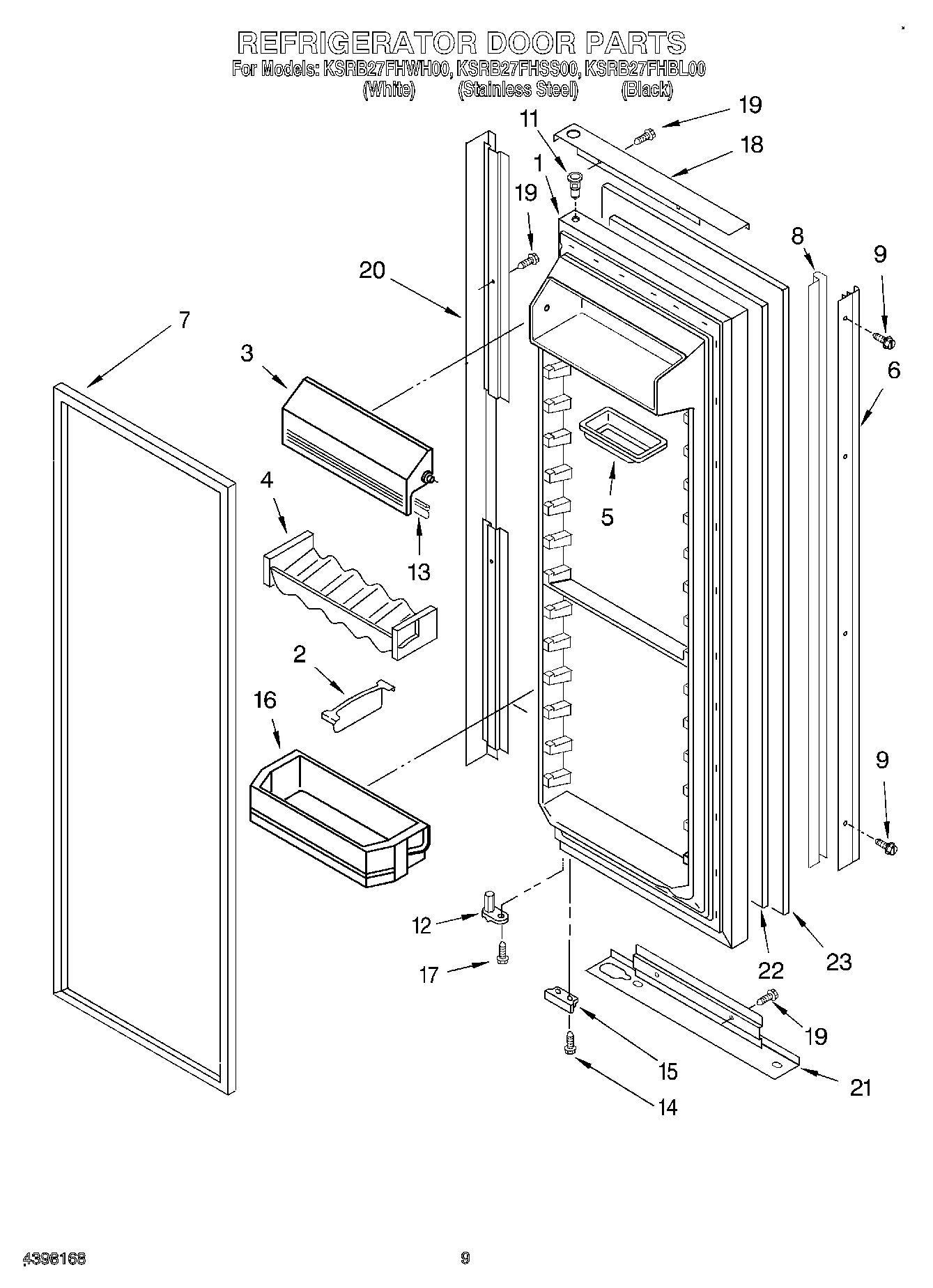 REFRIGERATOR DOOR PARTS
For Models: KSRB27FHWH00, KSRB27FHSS00, KSRB27FHBL00
(White) (Stainless Steel) (Black)

19
11
18
1
19
8
9
20
7
3
6
4
5
13
2
16
9
12
17
22
23
19
15
21
14

4398168

9