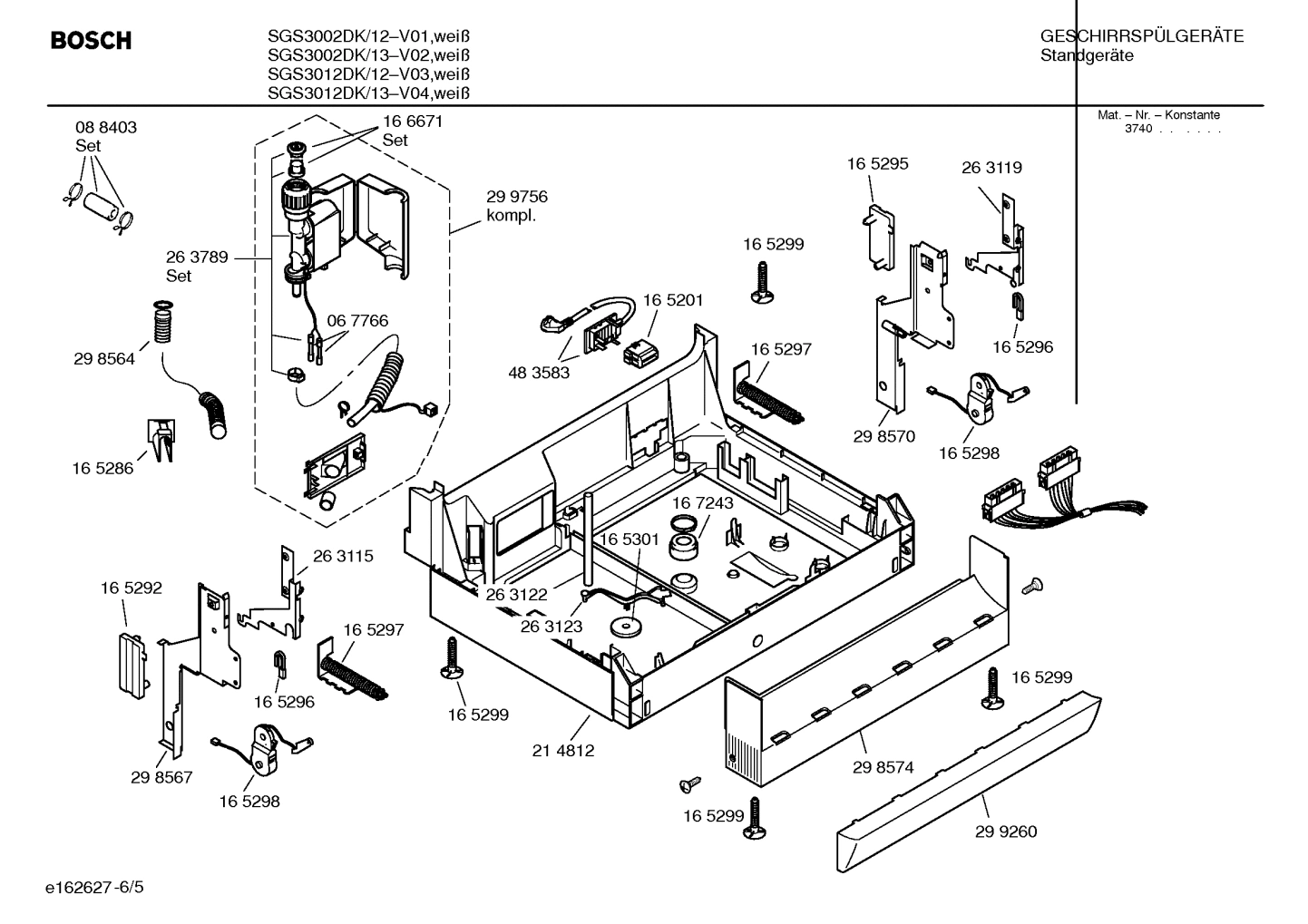 BOSCH

SGS3002DK/12–V01,weiß
SGS3002DK/13–V02,weiß
SGS3012DK/12–V03,weiß
SGS3012DK/13–V04,weiß

GESCHIRRSPÜLGERÄTE
Standgeräte

Mat. – Nr. – Konstante
3740 . . . . . .

08 8403
Set

16 6671
Set

29 9756
kompl.

26 3789
Set

06 7766

29 8564

16 5286

16 5295

26 3119

16 5299

16 5201

48 3583

16 5297

16 5296

29 8570

16 5298

16 7243

16 5301

26 3115

16 5292

26 3122

26 3123

16 5297

16 5296

16 5299

21 4812

29 8567

16 5298

16 5299

29 8574

16 5299

29 9260

e162627-6/5