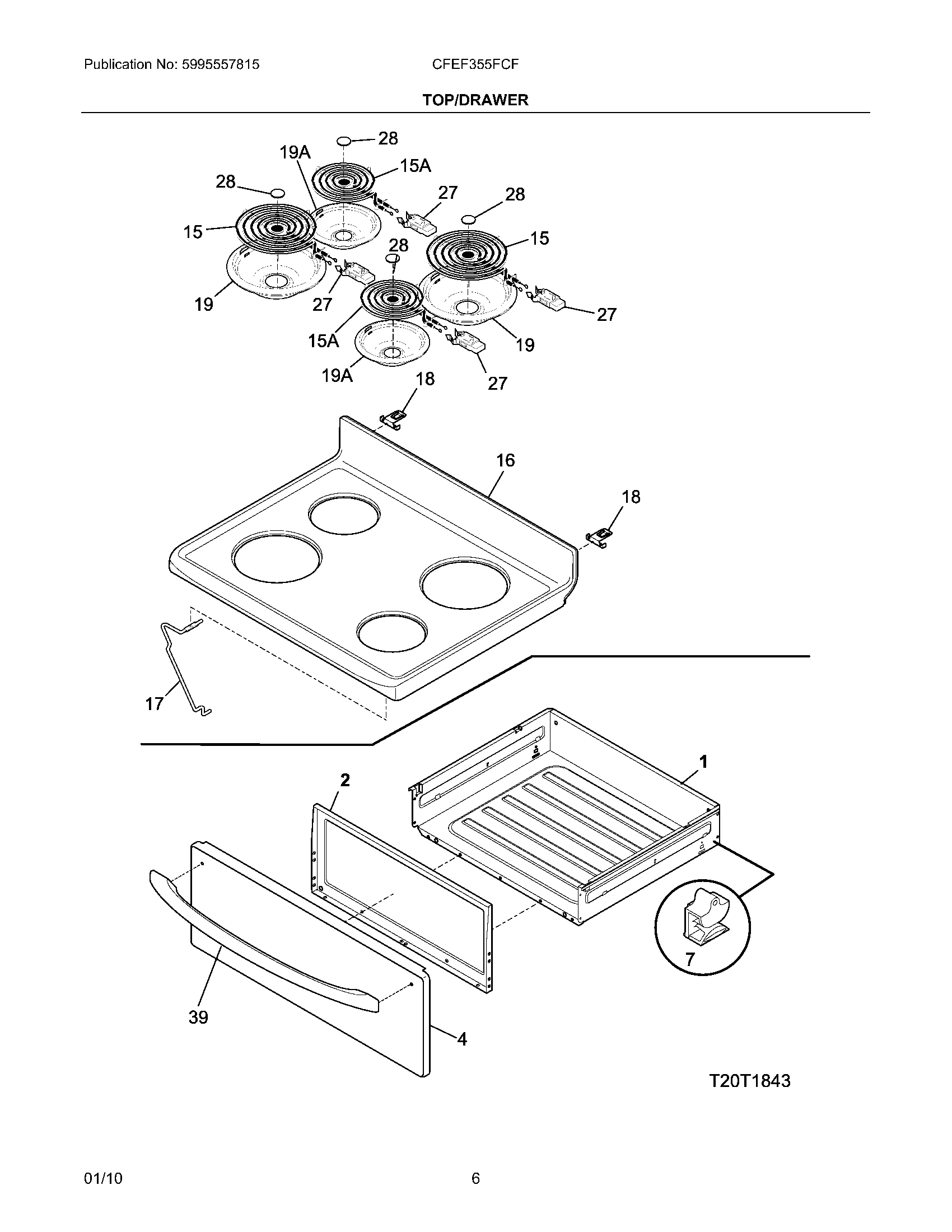 Publication No: 5995557815

CFEF355FCF

TOP/DRAWER

28
19A
15A
28
27
28
15
15
28
19
27
27
15A
19
19A
18
27
16
18
17
1
2
7
39
4

T20T1843

01/10

6