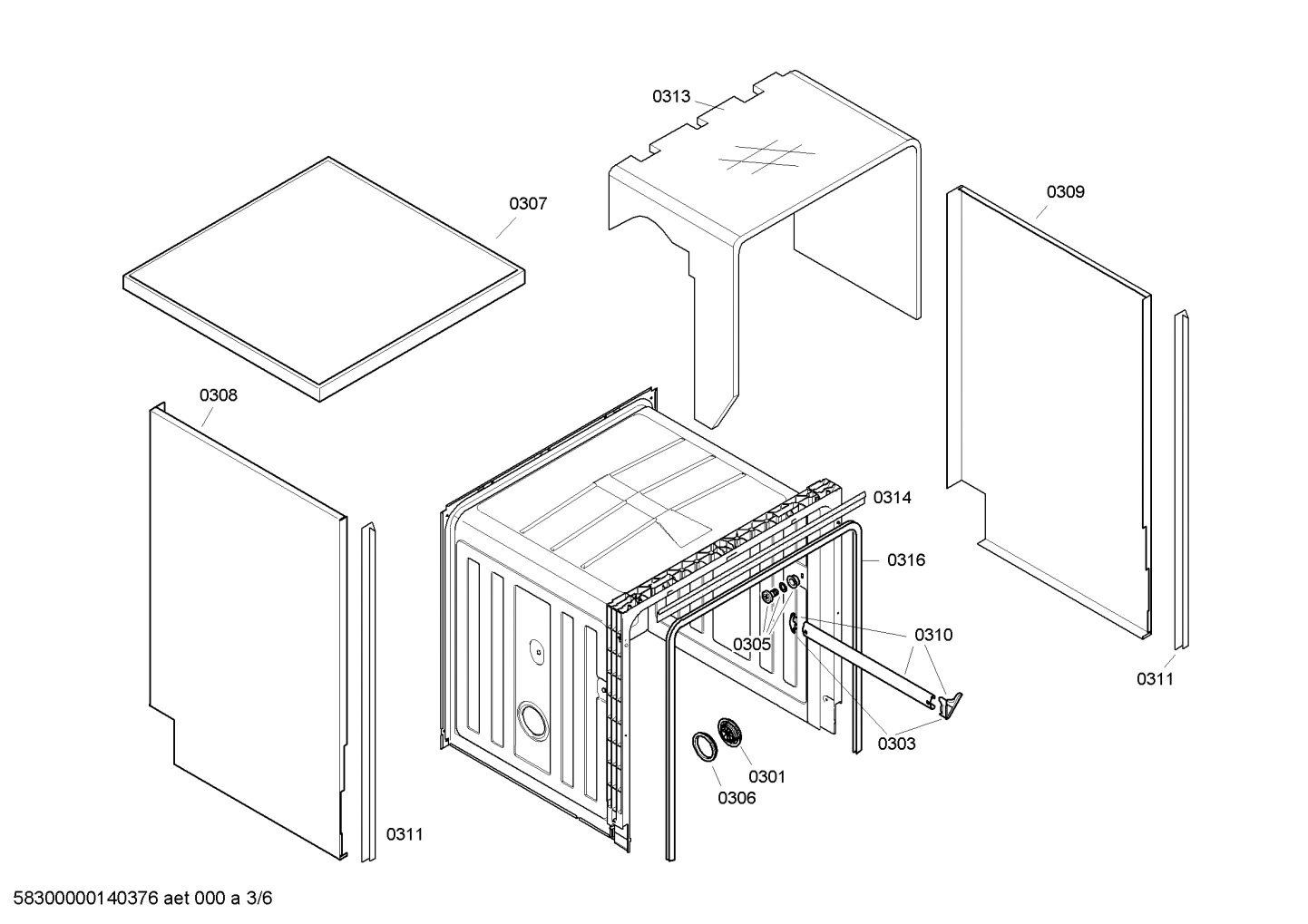 0313

0307

0309

0308

0314

0316

0305

0310

0311

0303

0301

0306

0311

58300000140376 aet 000 a 3/6