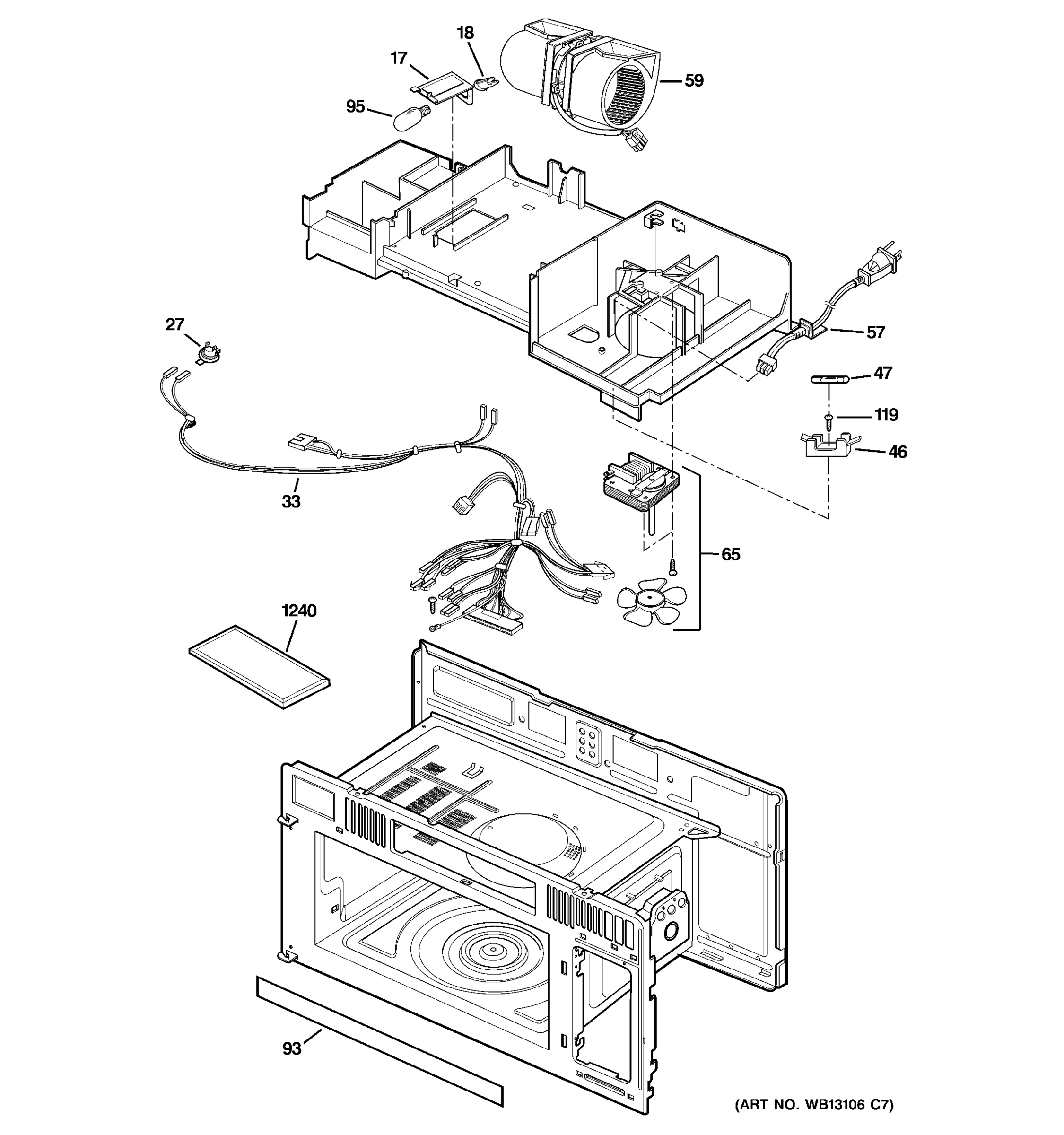 18
17
59
95
27
57
47
119
46
33
65
1240
93
(ART NO. WB13106 C7)