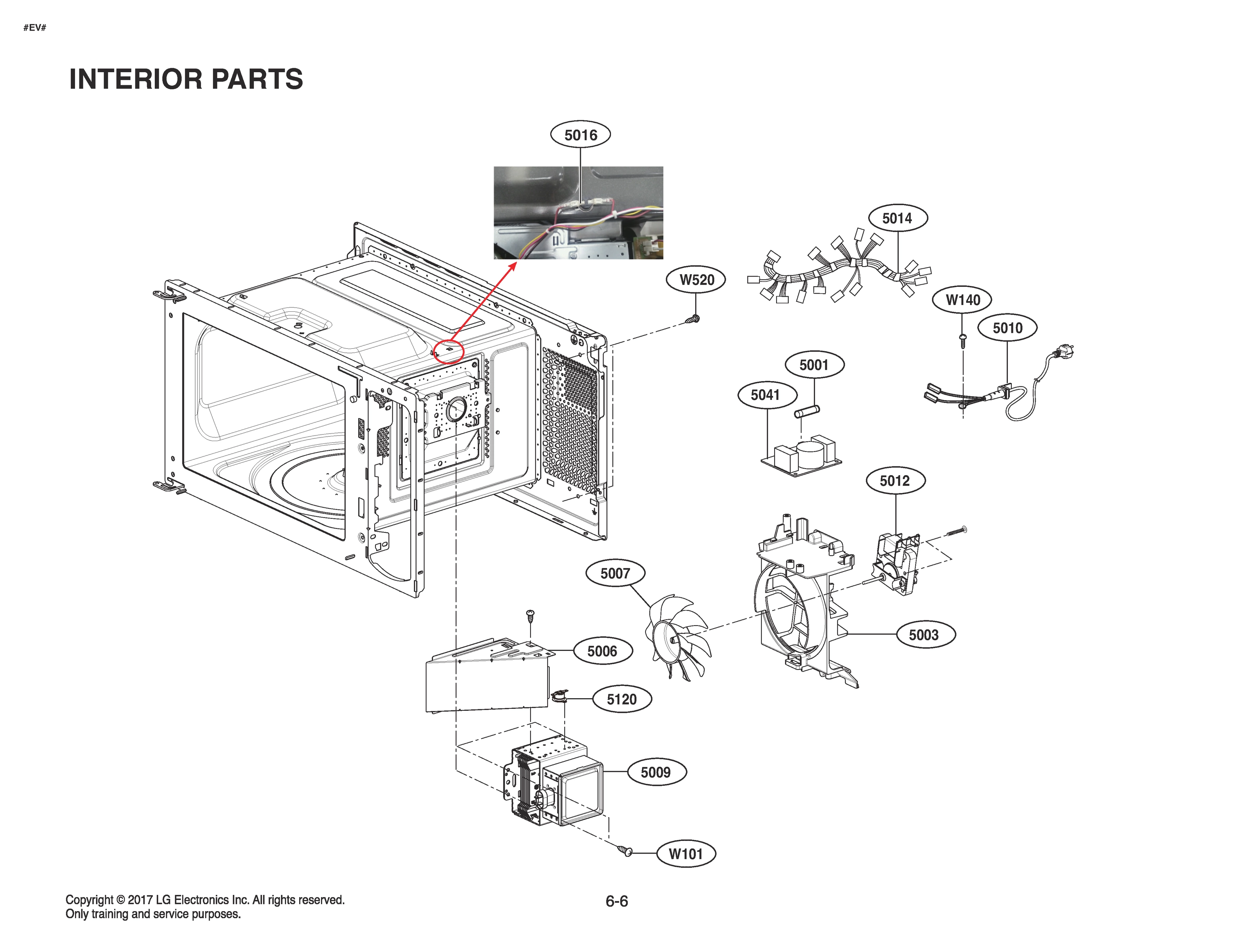 #EV#

INTERIOR PARTS

5016

5014

W520

W140

5010

5001

5041

5012

5007

5003

5006

5120

5009

W101

Copyright © 2017 LG Electronics Inc. All rights reserved.
Only training and service purposes.

6-6