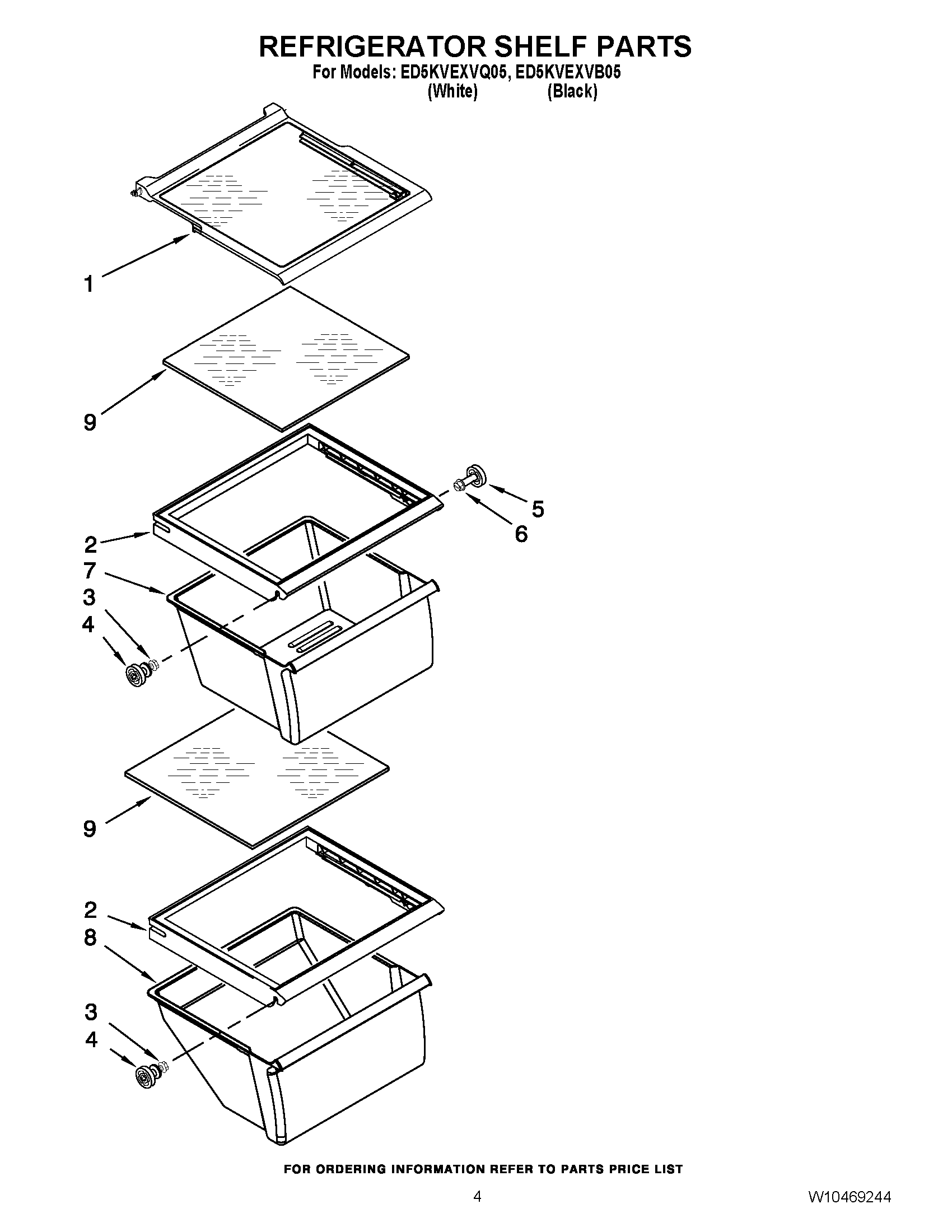 REFRIGERATOR SHELF PARTS
For Models: ED5KVEXVQ05, ED5KVEXVB05
(White) (Black)

1

9

5
6

2
7
3
4

9

2
8
3
4

FOR ORDERING INFORMATION REFER TO PARTS PRICE LIST

4

W10469244