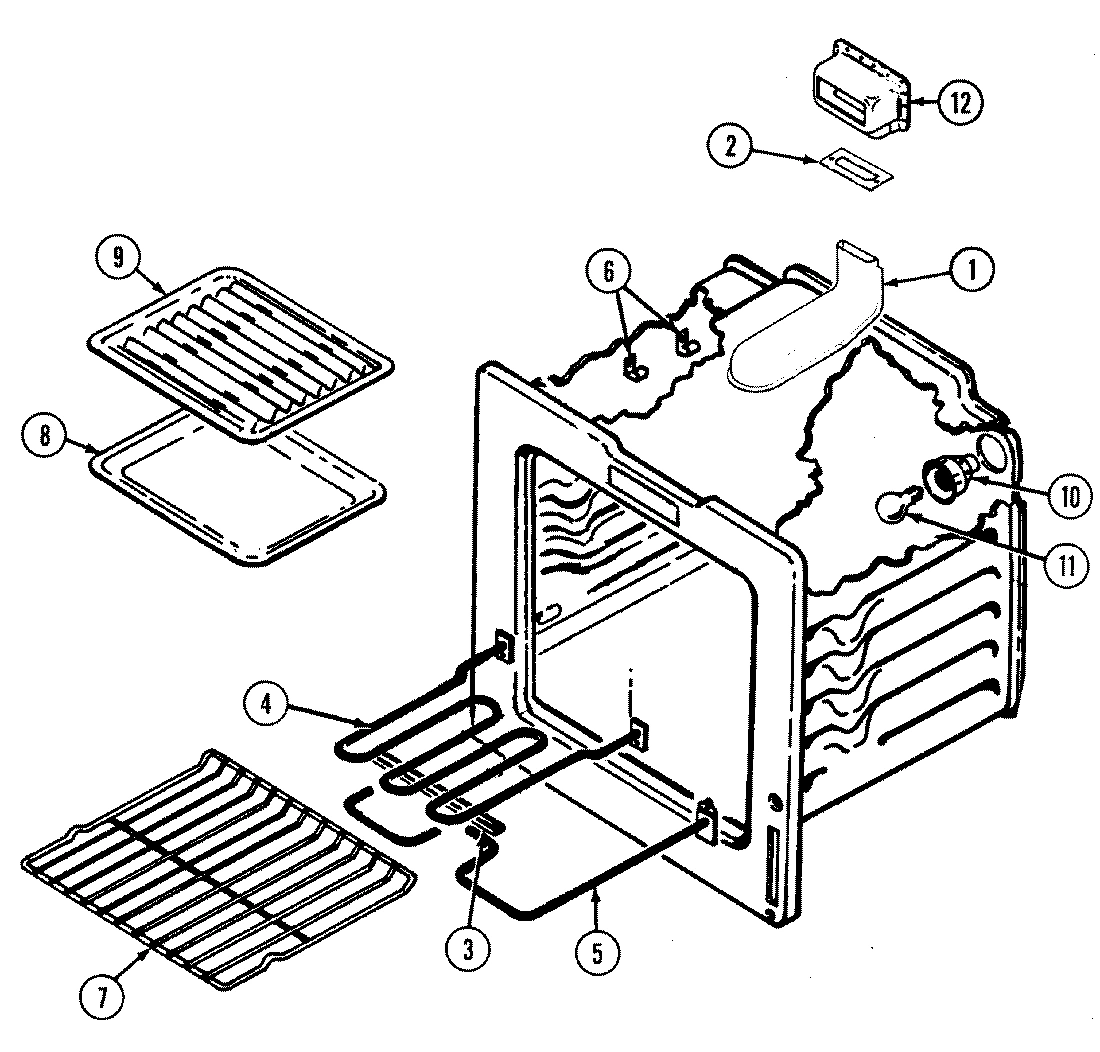 12
2
9
6
1
8
10
11
4
7
3
5