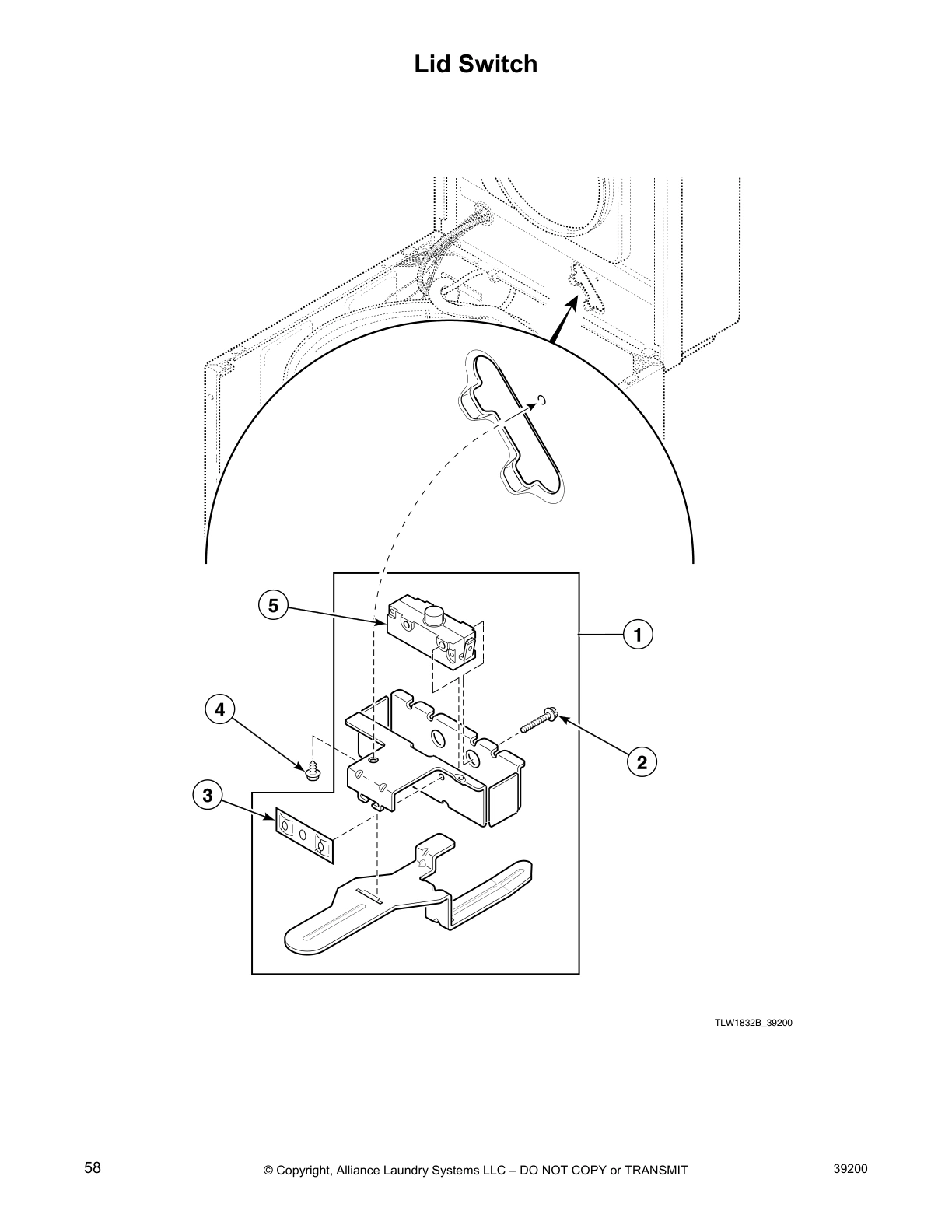 Lid Switch

5

1

4

2

3

TLW1832B_39200

58

© Copyright, Alliance Laundry Systems LLC – DO NOT COPY or TRANSMIT

39200