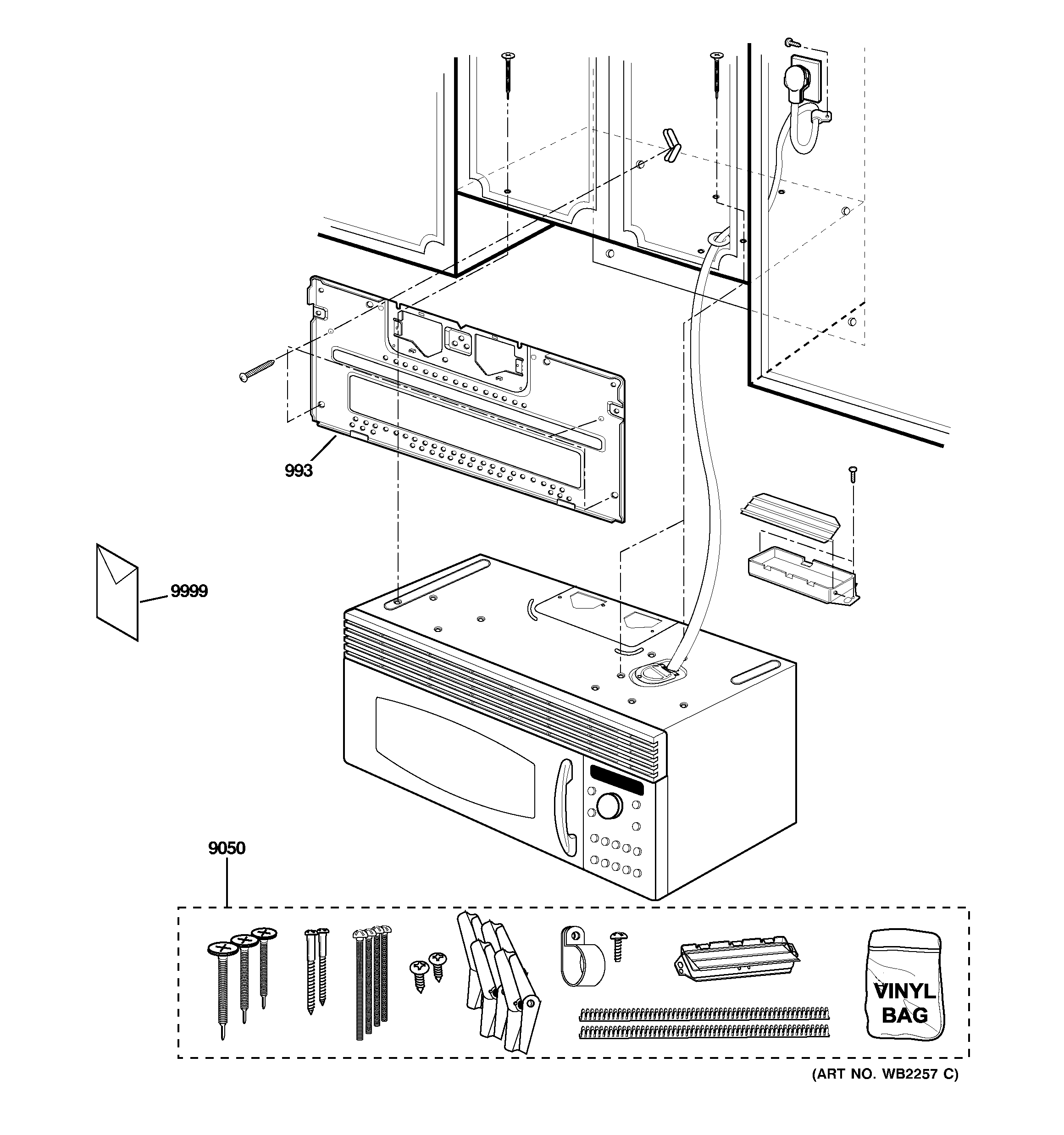 993

9999

9050

VINYL BAG

(ART NO. WB2257 C)