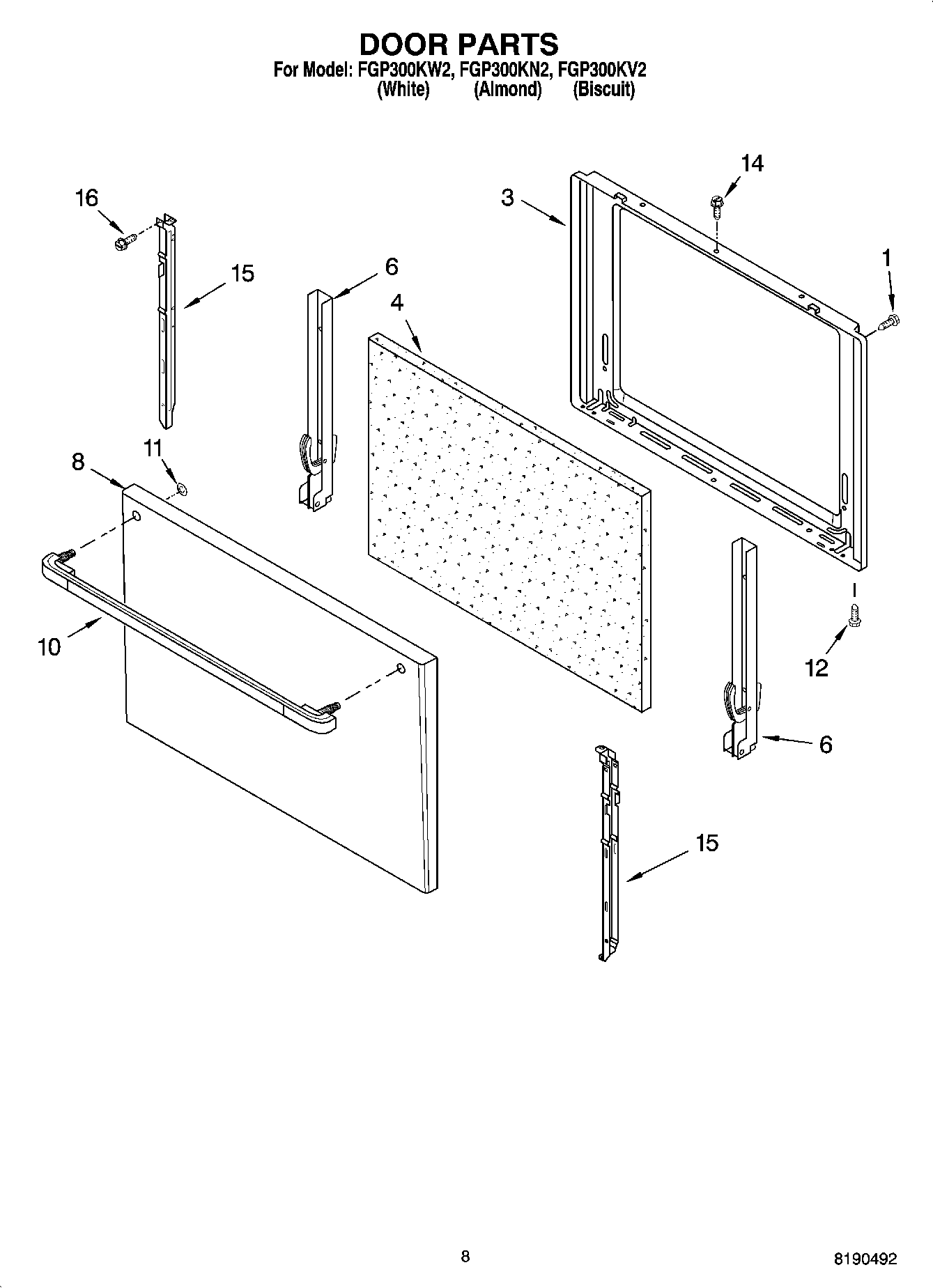 DOOR PARTS
For Model: FGP300KW2, FGP300KN2, FGP300KV2
(White) (Almond) (Biscuit)

16
15
6
4
3
14
1
8
11
10
12
6
15

8

8190492