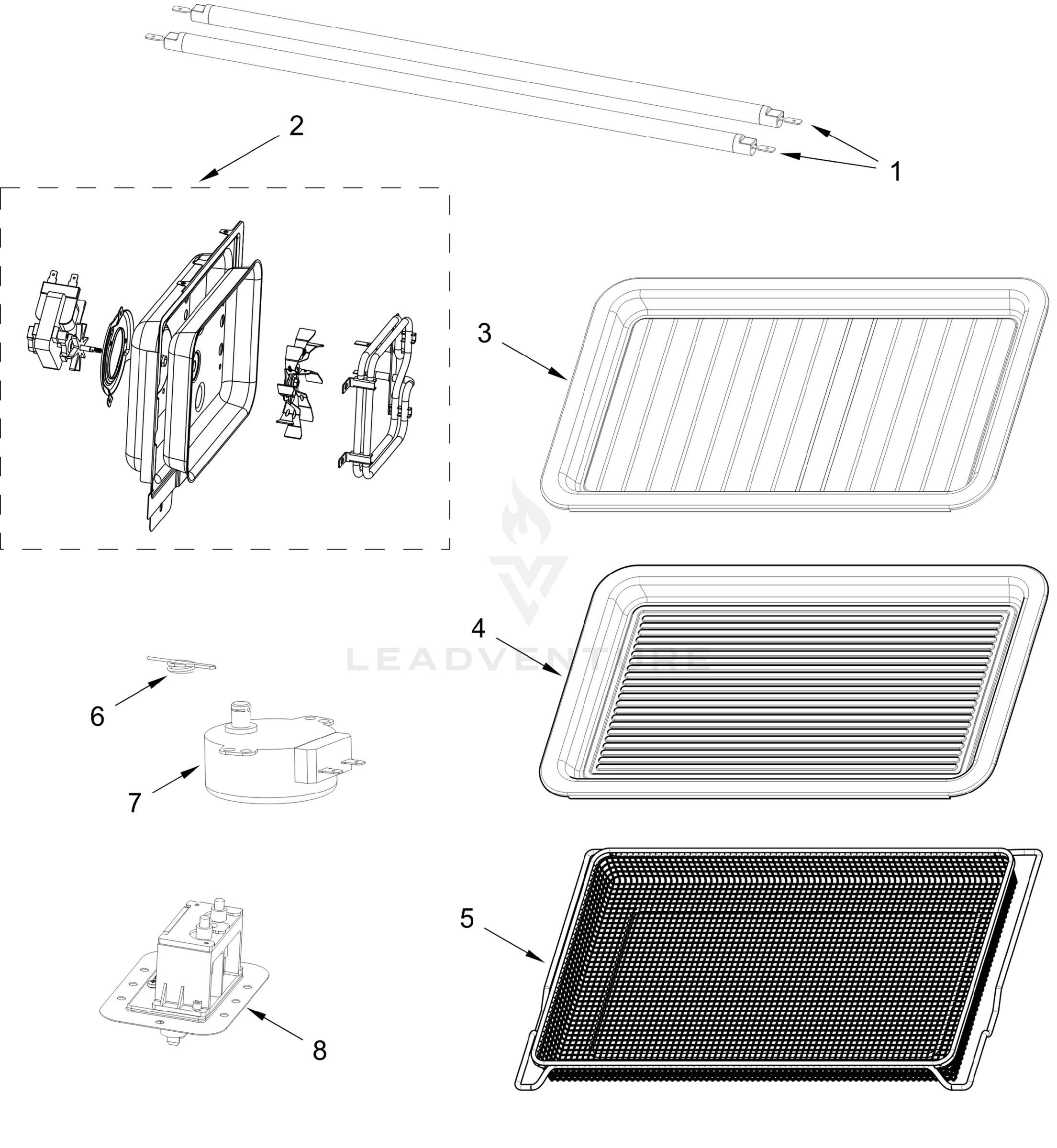 2

1

3

LEADVENTURE

4

6

7

5

8